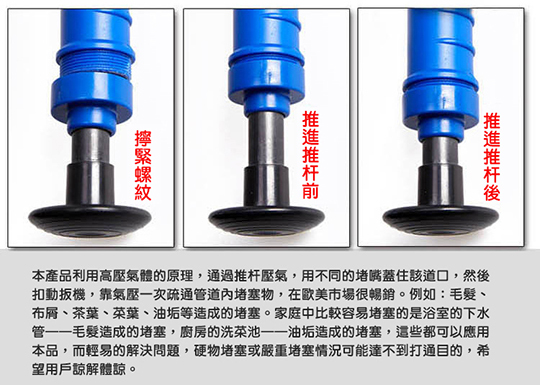 擰緊螺紋

推進推杆前

推進推杆後

本產品利用高壓氣體的原理，通過推杆壓氣，用不同的堵嘴蓋住該道口，然後扣動扳機，靠氣壓一次疏通管道內堵塞物，在歐美市場很暢銷。例如：毛髮、布屑、茶葉、菜葉、油垢等造成的堵塞。家庭中比較容易堵塞的是浴室的下水管——毛髮造成的堵塞，廚房的洗菜池——油垢造成的堵塞，這些都可以應用本品，而輕易的解決問題，硬物堵塞或嚴重堵塞情況可能達不到打通目的，希望用戶諒解體諒。