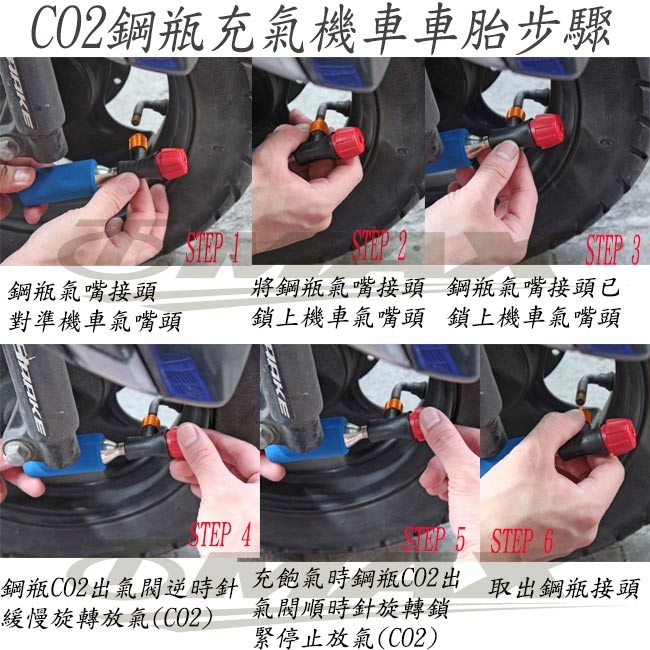 CO2鋼瓶充氣機車車胎步驟

STEP 1

鋼瓶氣嘴接頭
對準機車氣嘴頭

STEP 2

將鋼瓶氣嘴接頭
鎖上機車氣嘴頭

STEP 3

鋼瓶氣嘴接頭已
鎖上機車氣嘴頭

STEP 4

鋼瓶CO2出氣閥逆時針
緩慢旋轉放氣(CO2)

STEP 5

充飽氣時鋼瓶CO2出
氣閥順時針旋轉鎖
緊停止放氣(CO2)

STEP 6

取出鋼瓶接頭