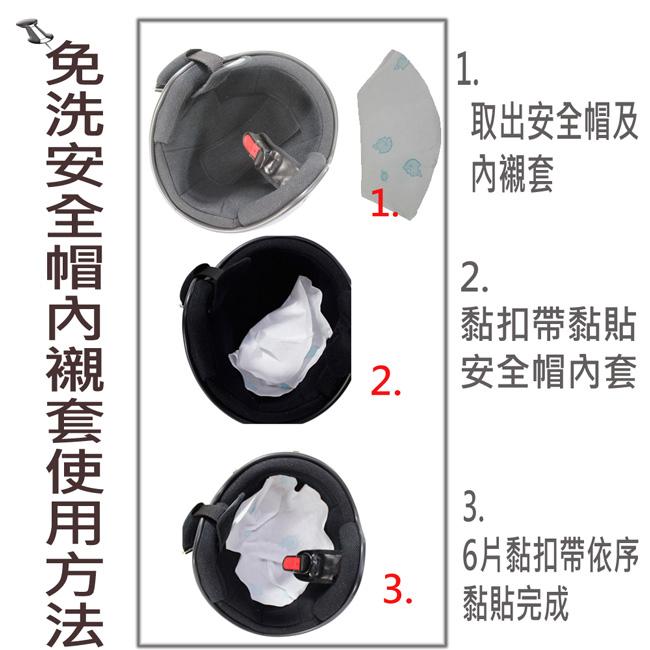 免洗安全帽內襯套使用方法

1.

2.

3.

1.
取出安全帽及內襯套

2.
黏扣帶黏貼安全帽內套

3.
6片黏扣帶依序黏貼完成