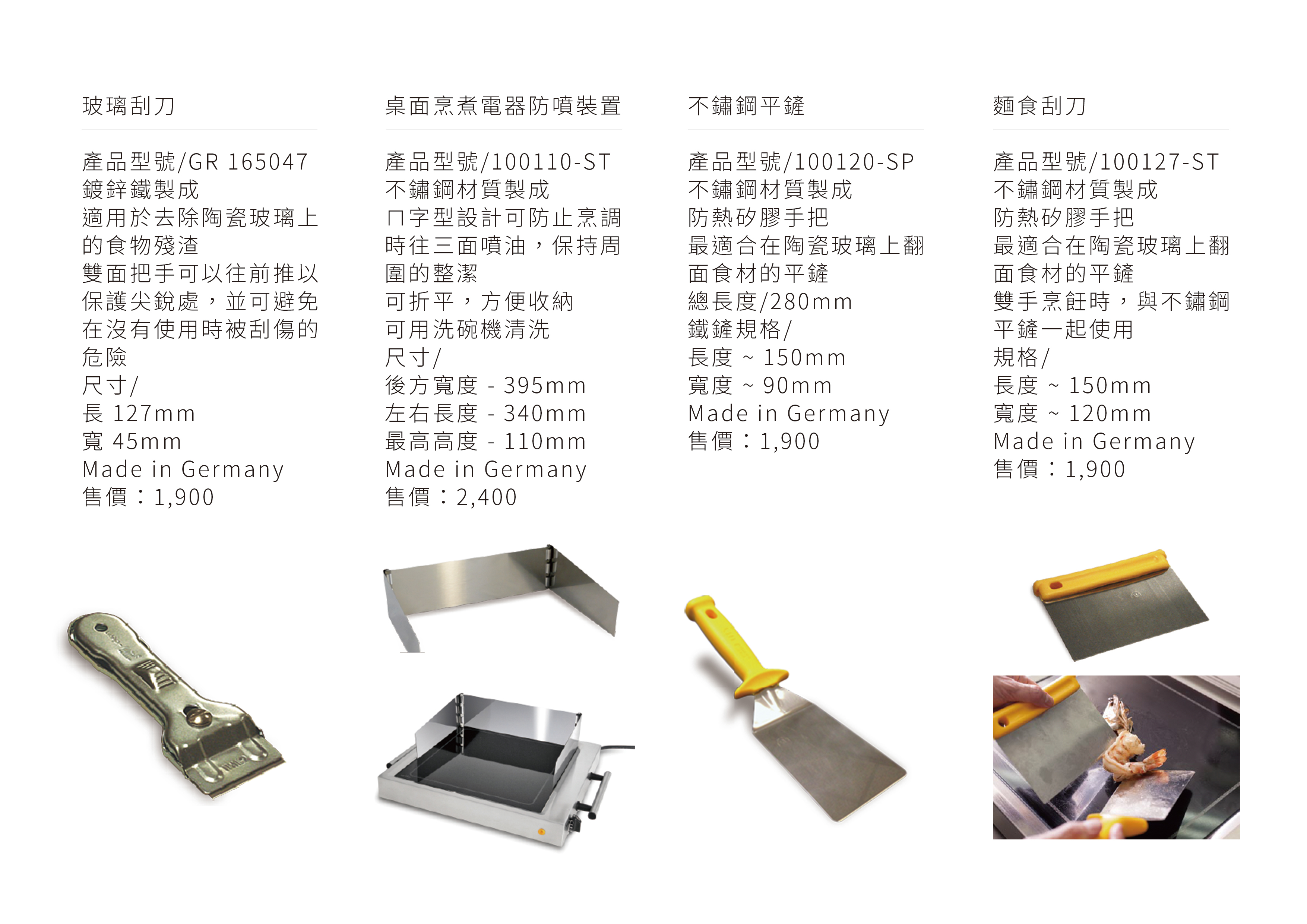 玻璃刮刀

產品型號/GR 165047
鍍鋅鐵製成
適用於去除陶瓷玻璃上的食物殘渣
雙面把手可以往前推以保護尖銳處，並可避免在沒有使用時被刮傷的危險
尺寸/
長 127mm
寬 45mm
Made in Germany
售價：1,900

桌面烹煮電器防噴裝置

產品型號/100110-ST
不鏽鋼材質製成
ㄇ字型設計可防止烹調時往三面噴油，保持周圍的整潔
可折平，方便收納
可用洗碗機清洗
尺寸/
後方寬度 - 395mm
左右長度 - 340mm
最高高度 - 110mm
Made in Germany
售價：2,400

不鏽鋼平鏟

產品型號/100120-SP
不鏽鋼材質製成
防熱矽膠手把
最適合在陶瓷玻璃上翻面食材的平鏟
總長度/280mm
鐵鏟規格/
長度 ~ 150mm
寬度 ~ 90mm
Made in Germany
售價：1,900

麵食刮刀

產品型號/100127-ST
不鏽鋼材質製成
防熱矽膠手把
最適合在陶瓷玻璃上翻面食材的平鏟
雙手烹飪時，與不鏽鋼平鏟一起使用
規格/
長度 ~ 150mm
寬度 ~ 120mm
Made in Germany
售價：1,900