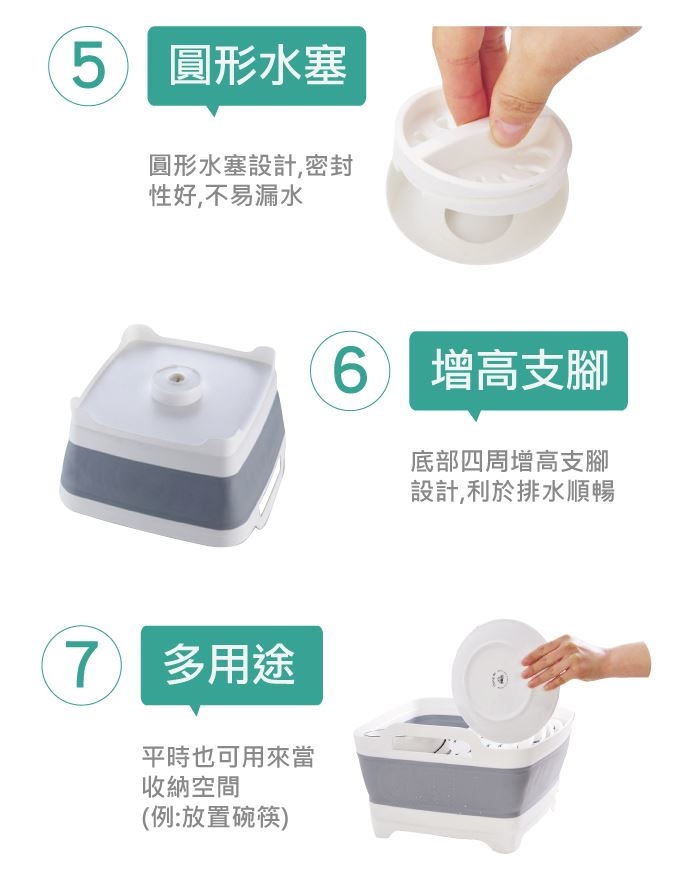 5 圓形水塞

圓形水塞設計,密封性好,不易漏水

6 增高支腳

底部四周增高支腳設計,利於排水順暢

7 多用途

平時也可用來當收納空間
(例:放置碗筷)