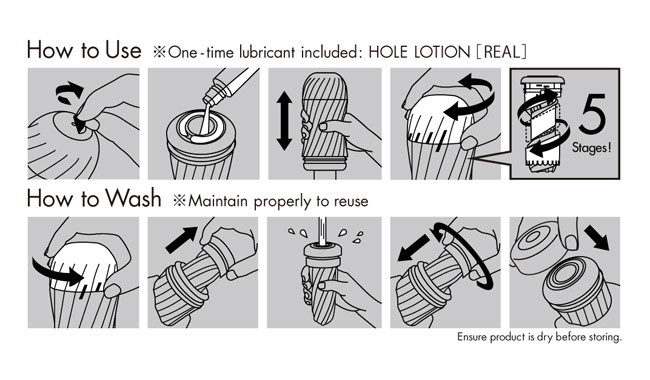 How to Use ※One-time lubricant included: HOLE LOTION [REAL]

5 Stages!

How to Wash ※Maintain properly to reuse

Ensure product is dry before storing.