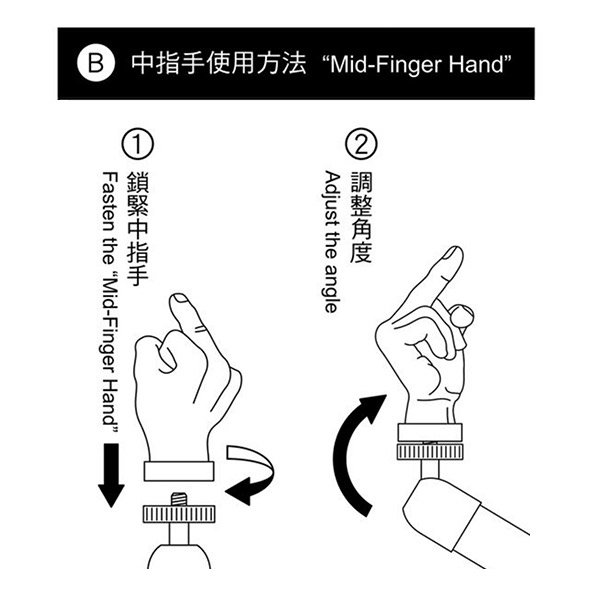 B 中指手使用方法 “Mid-Finger Hand”

① 鎖緊中指手
Fasten the “Mid-Finger Hand”

② 調整角度
Adjust the angle