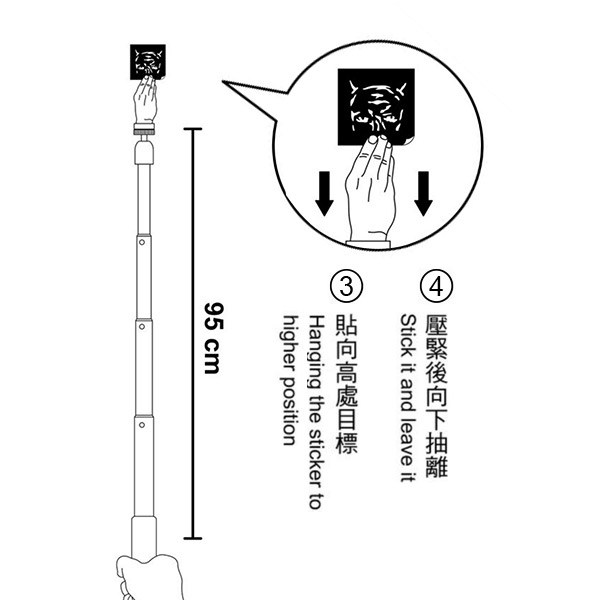 95 cm

③
貼向高處目標
Hanging the sticker to higher position

④
壓緊後向下抽離
Stick it and leave it