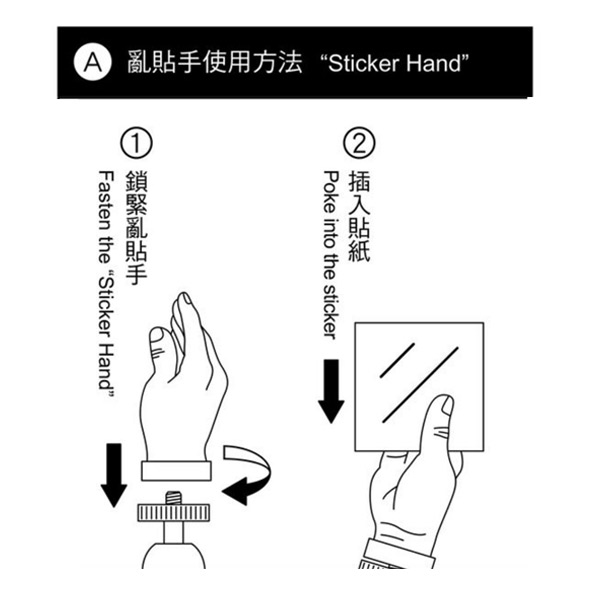 A 亂貼手使用方法 “Sticker Hand”

① 鎖緊亂貼手
Fasten the “Sticker Hand”

② 插入貼紙
Poke into the sticker