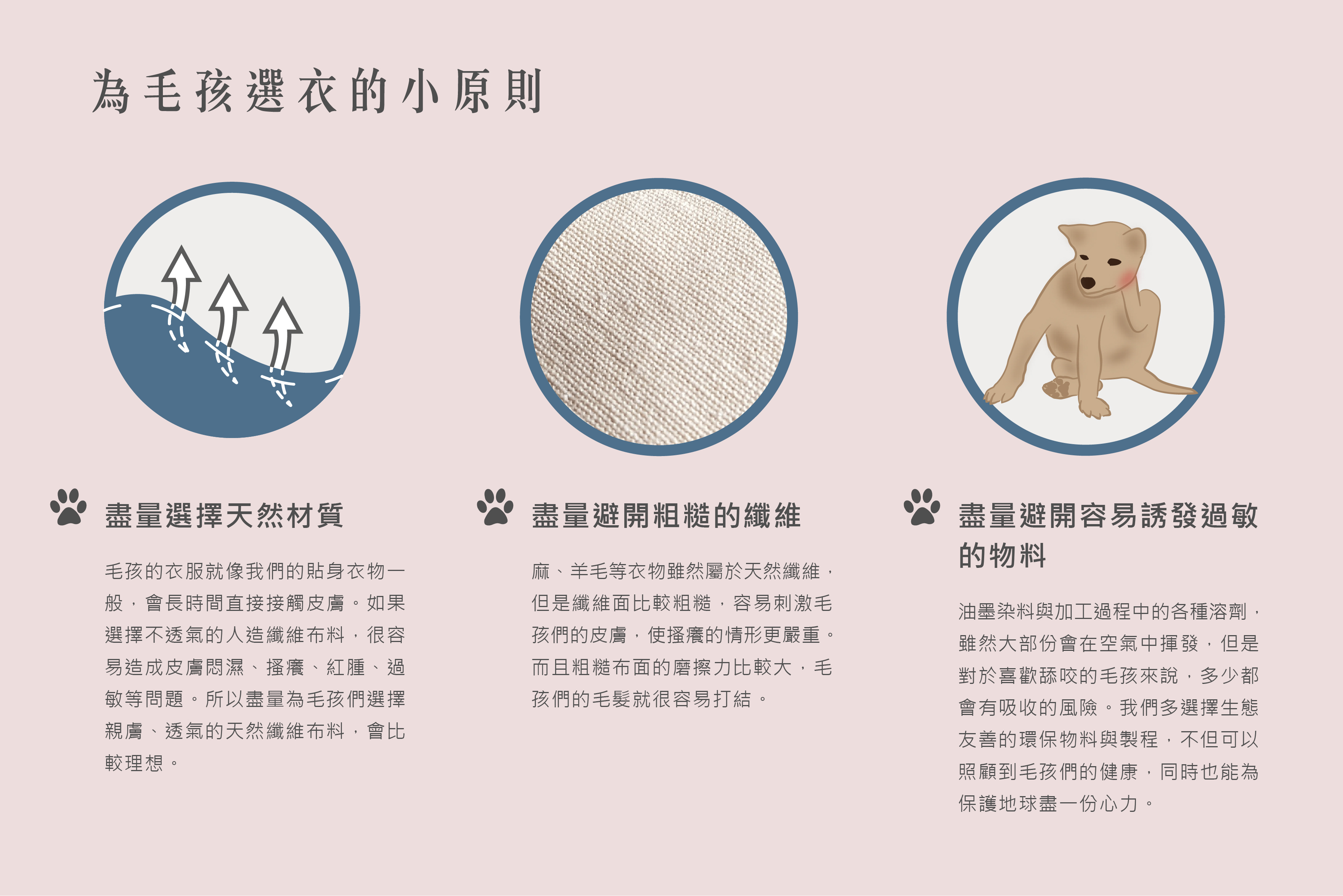 為毛孩選衣的小原則

盡量選擇天然材質

毛孩的衣服就像我們的貼身衣物一般，會長時間直接接觸皮膚。如果選擇不透氣的人造纖維布料，很容易造成皮膚悶濕、搔癢、紅腫、過敏等問題。所以盡量為毛孩們選擇親膚、透氣的天然纖維布料，會比較理想。

盡量避開粗糙的纖維

麻、羊毛等衣物雖然屬於天然纖維，但是纖維面比較粗糙，容易刺激毛孩們的皮膚，使搔癢的情形更嚴重。而且粗糙布面的磨擦力比較大，毛孩們的毛髮就很容易打結。

盡量避開容易誘發過敏的物料

油墨染料與加工過程中的各種溶劑，雖然大部份會在空氣中揮發，但是對於喜歡舔咬的毛孩來說，多少都會有吸收的風險。我們多選擇生態友善的環保物料與製程，不但可以照顧到毛孩們的健康，同時也能為保護地球盡一份心力。