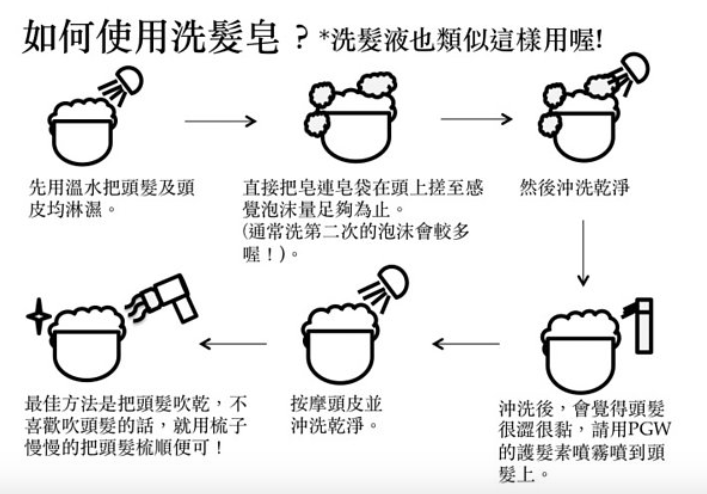 如何使用洗髮皂？*洗髮液也類似這樣用喔!

先用溫水把頭髮及頭皮均淋濕。

直接把皂連皂袋在頭上搓至感覺泡沫量足夠為止。
(通常洗第二次的泡沫會較多喔！)。

然後沖洗乾淨

沖洗後，會覺得頭髮很澀很黏，請用PGW的護髮素噴霧噴到頭髮上。

按摩頭皮並沖洗乾淨。

最佳方法是把頭髮吹乾，不喜歡吹頭髮的話，就用梳子慢慢的把頭髮梳順便可！