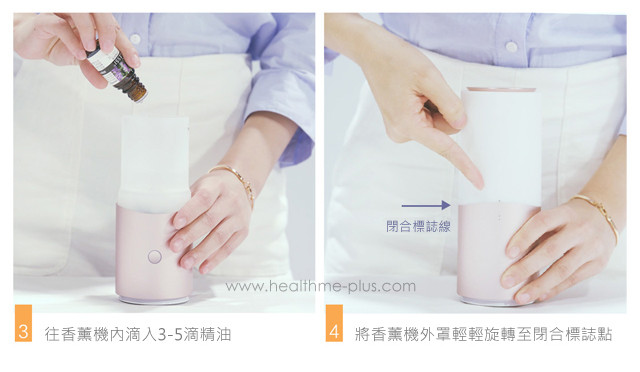 閉合標誌線

www.healthme-plus.com

3 往香薰機內滴入3-5滴精油

4 將香薰機外罩輕輕旋轉至閉合標誌點