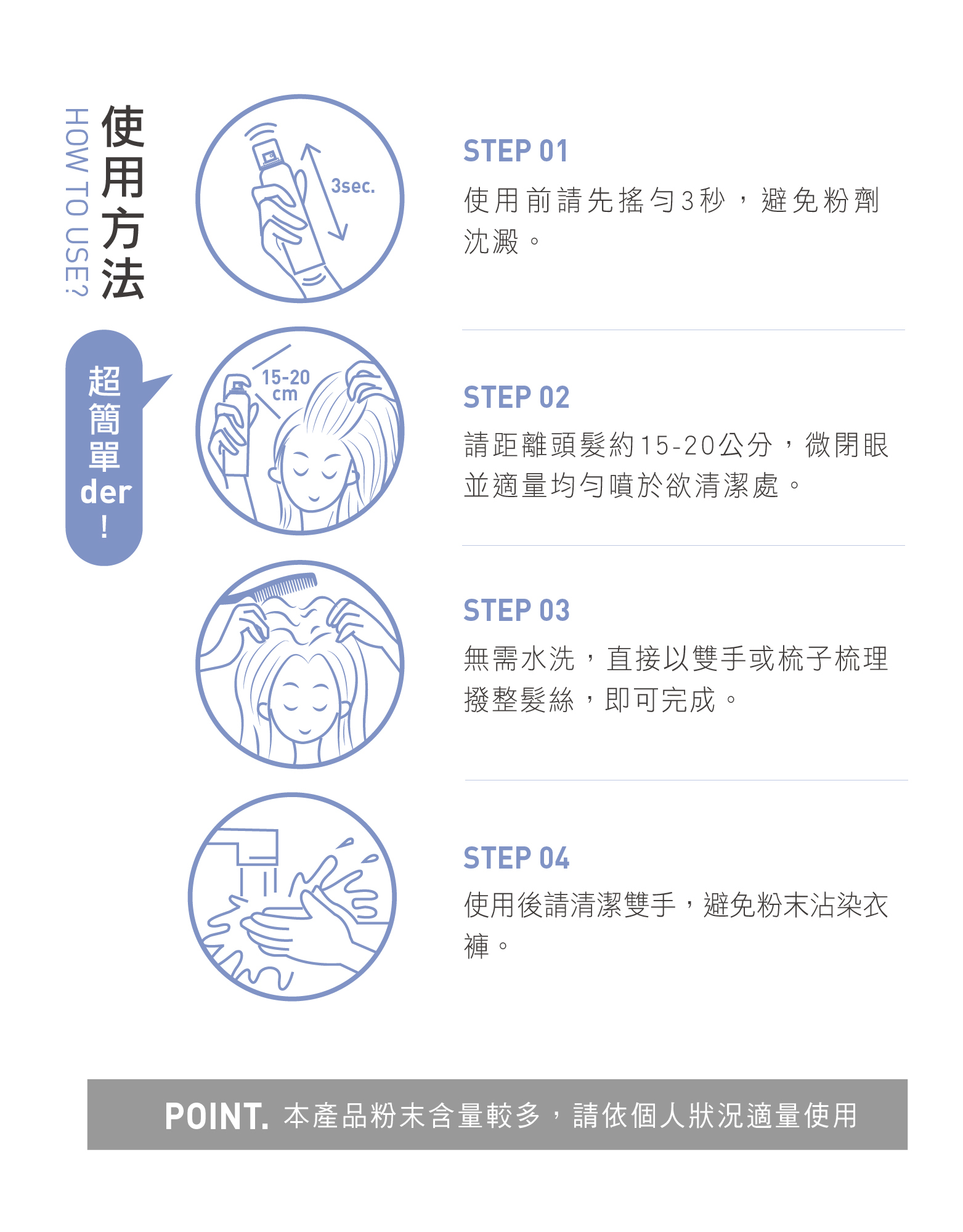 使用方法
HOW TO USE?

超簡單der!

3sec.

STEP 01
使用前請先搖勻3秒，避免粉劑沈澱。

15-20 cm

STEP 02
請距離頭髮約15-20公分，微閉眼並適量均勻噴於欲清潔處。

STEP 03
無需水洗，直接以雙手或梳子梳理撥整髮絲，即可完成。

STEP 04
使用後請清潔雙手，避免粉末沾染衣褲。

POINT. 本產品粉末含量較多，請依個人狀況適量使用