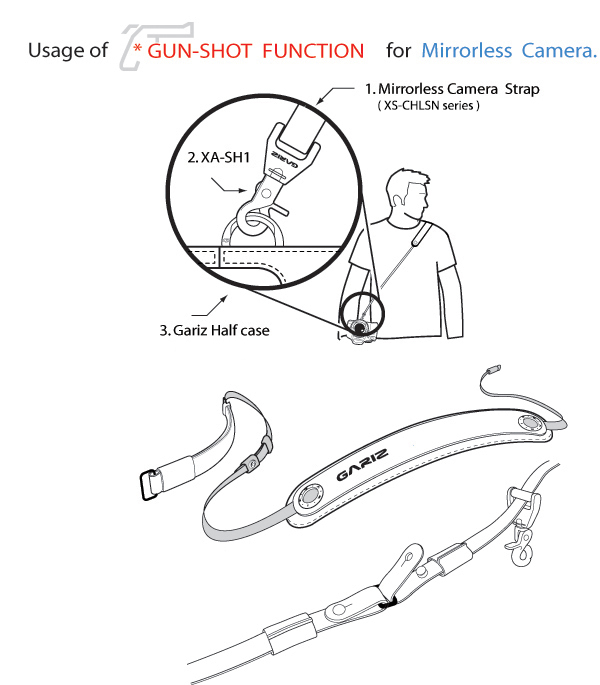 Usage of * GUN-SHOT FUNCTION for Mirrorless Camera.

1. Mirrorless Camera Strap
( XS-CHLSN series )

2. XA-SH1

GARIZ

3. Gariz Half case

GARIZ