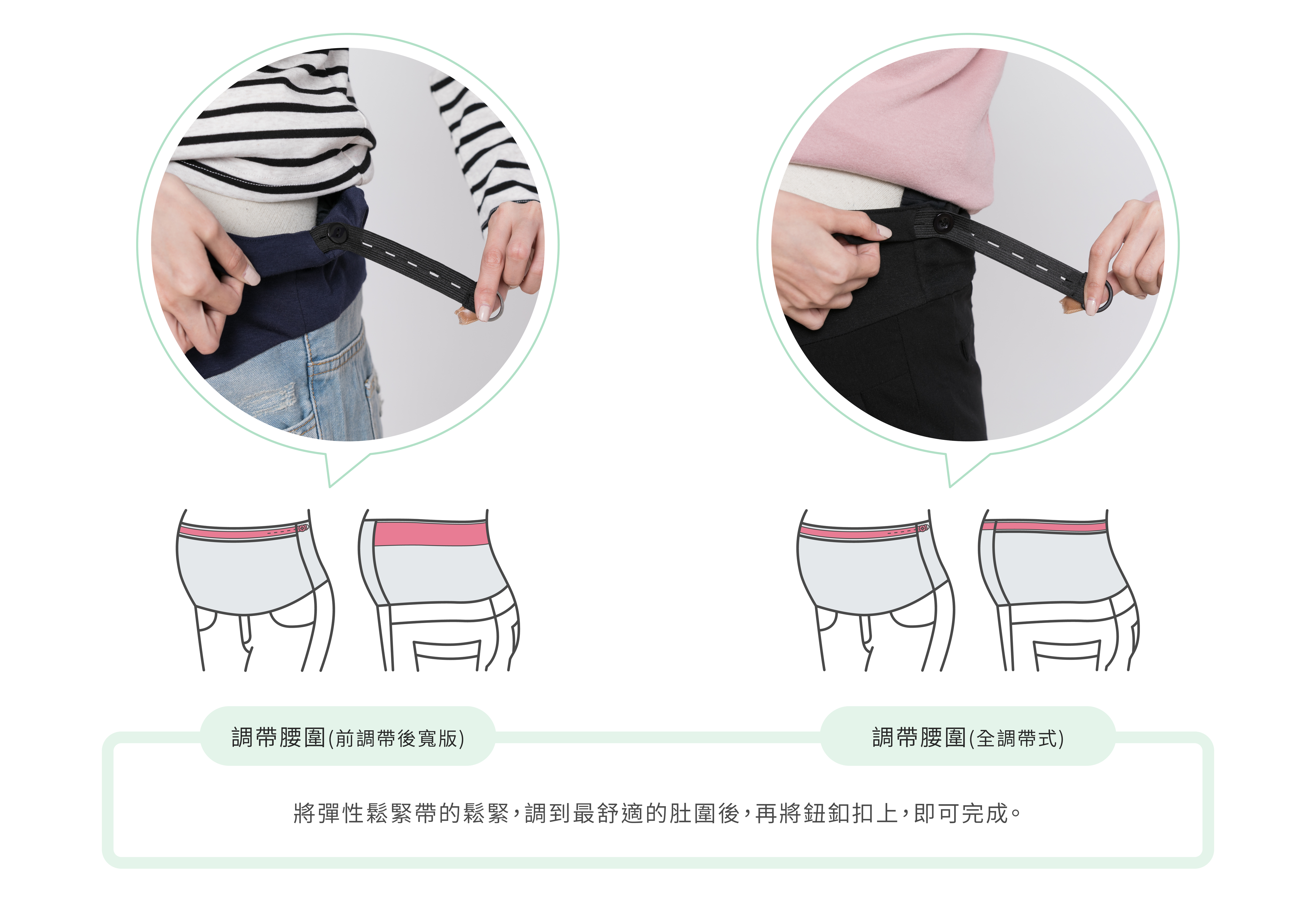 調帶腰圍(前調帶後寬版)

調帶腰圍(全調帶式)

將彈性鬆緊帶的鬆緊，調到最舒適的肚圍後，再將鈕釦扣上，即可完成。