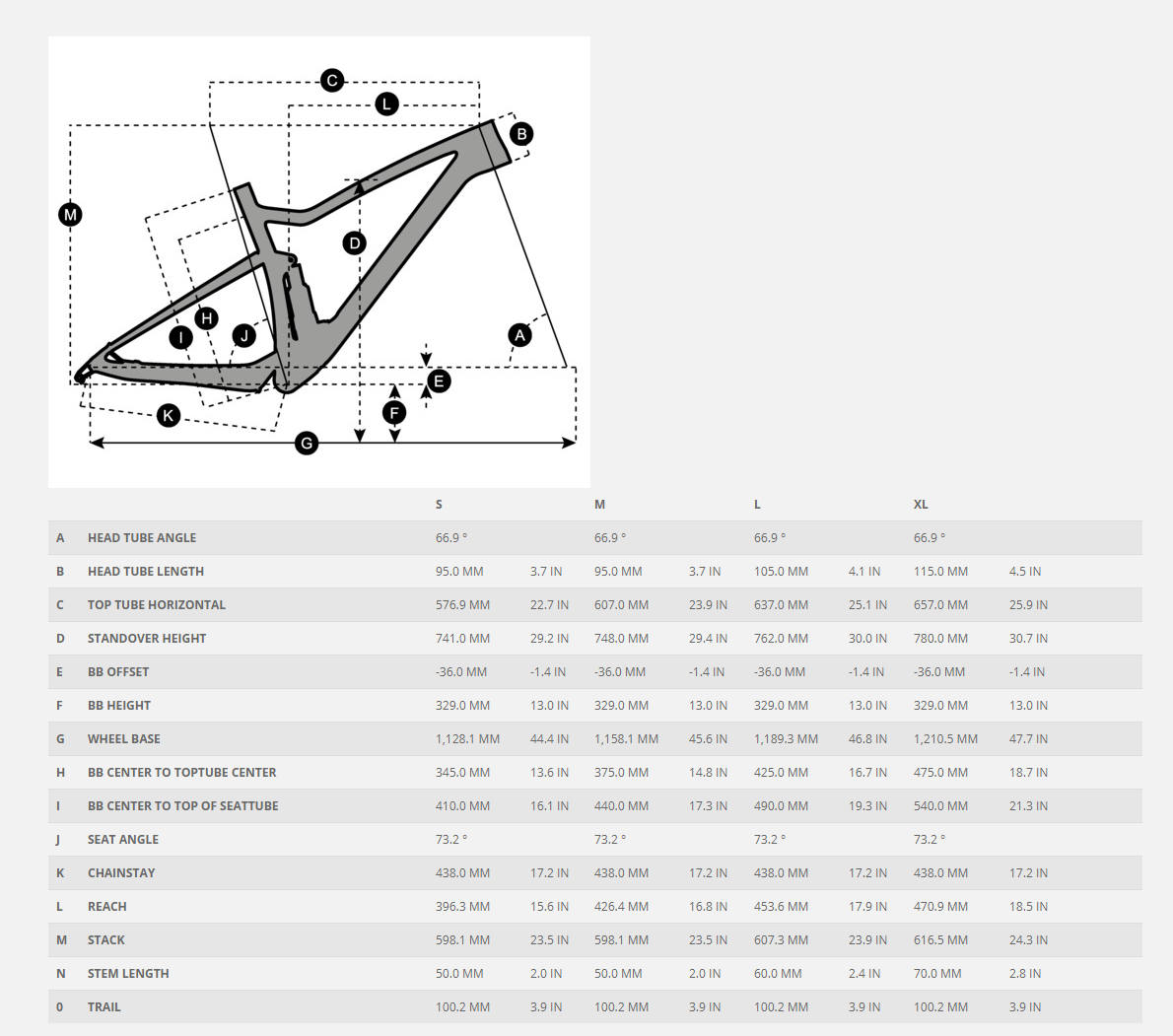 C
L
B
M
D
H
I
J
A
E
F
K
G

| | | S | | M | | L | | XL | |
|---|---|---|---|---|---|---|---|---|---|
| A | HEAD TUBE ANGLE | 66.9 ° | | 66.9 ° | | 66.9 ° | | 66.9 ° | |
| B | HEAD TUBE LENGTH | 95.0 MM | 3.7 IN | 95.0 MM | 3.7 IN | 105.0 MM | 4.1 IN | 115.0 MM | 4.5 IN |
| C | TOP TUBE HORIZONTAL | 576.9 MM | 22.7 IN | 607.0 MM | 23.9 IN | 637.0 MM | 25.1 IN | 657.0 MM | 25.9 IN |
| D | STANDOVER HEIGHT | 741.0 MM | 29.2 IN | 748.0 MM | 29.4 IN | 762.0 MM | 30.0 IN | 780.0 MM | 30.7 IN |
| E | BB OFFSET | -36.0 MM | -1.4 IN | -36.0 MM | -1.4 IN | -36.0 MM | -1.4 IN | -36.0 MM | -1.4 IN |
| F | BB HEIGHT | 329.0 MM | 13.0 IN | 329.0 MM | 13.0 IN | 329.0 MM | 13.0 IN | 329.0 MM | 13.0 IN |
| G | WHEEL BASE | 1,128.1 MM | 44.4 IN | 1,158.1 MM | 45.6 IN | 1,189.3 MM | 46.8 IN | 1,210.5 MM | 47.7 IN |
| H | BB CENTER TO TOPTUBE CENTER | 345.0 MM | 13.6 IN | 375.0 MM | 14.8 IN | 425.0 MM | 16.7 IN | 475.0 MM | 18.7 IN |
| I | BB CENTER TO TOP OF SEATTUBE | 410.0 MM | 16.1 IN | 440.0 MM | 17.3 IN | 490.0 MM | 19.3 IN | 540.0 MM | 21.3 IN |
| J | SEAT ANGLE | 73.2 ° | | 73.2 ° | | 73.2 ° | | 73.2 ° | |
| K | CHAINSTAY | 438.0 MM | 17.2 IN | 438.0 MM | 17.2 IN | 438.0 MM | 17.2 IN | 438.0 MM | 17.2 IN |
| L | REACH | 396.3 MM | 15.6 IN | 426.4 MM | 16.8 IN | 453.6 MM | 17.9 IN | 470.9 MM | 18.5 IN |
| M | STACK | 598.1 MM | 23.5 IN | 598.1 MM | 23.5 IN | 607.3 MM | 23.9 IN | 616.5 MM | 24.3 IN |
| N | STEM LENGTH | 50.0 MM | 2.0 IN | 50.0 MM | 2.0 IN | 60.0 MM | 2.4 IN | 70.0 MM | 2.8 IN |
| 0 | TRAIL | 100.2 MM | 3.9 IN | 100.2 MM | 3.9 IN | 100.2 MM | 3.9 IN | 100.2 MM | 3.9 IN |