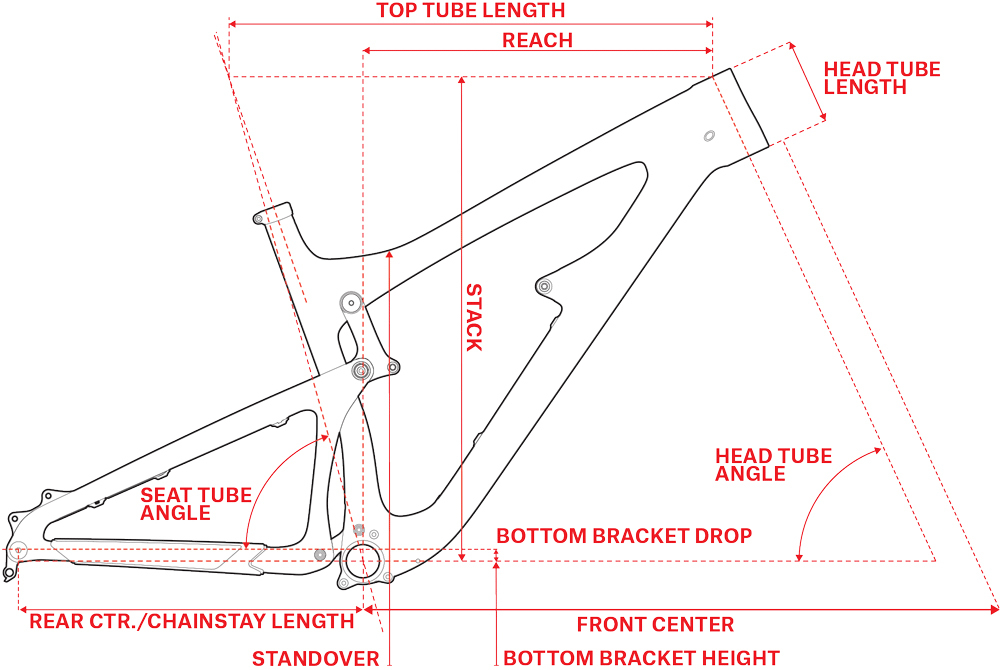 TOP TUBE LENGTH

REACH

HEAD TUBE LENGTH

STACK

SEAT TUBE ANGLE

HEAD TUBE ANGLE

BOTTOM BRACKET DROP

REAR CTR./CHAINSTAY LENGTH

FRONT CENTER

STANDOVER

BOTTOM BRACKET HEIGHT