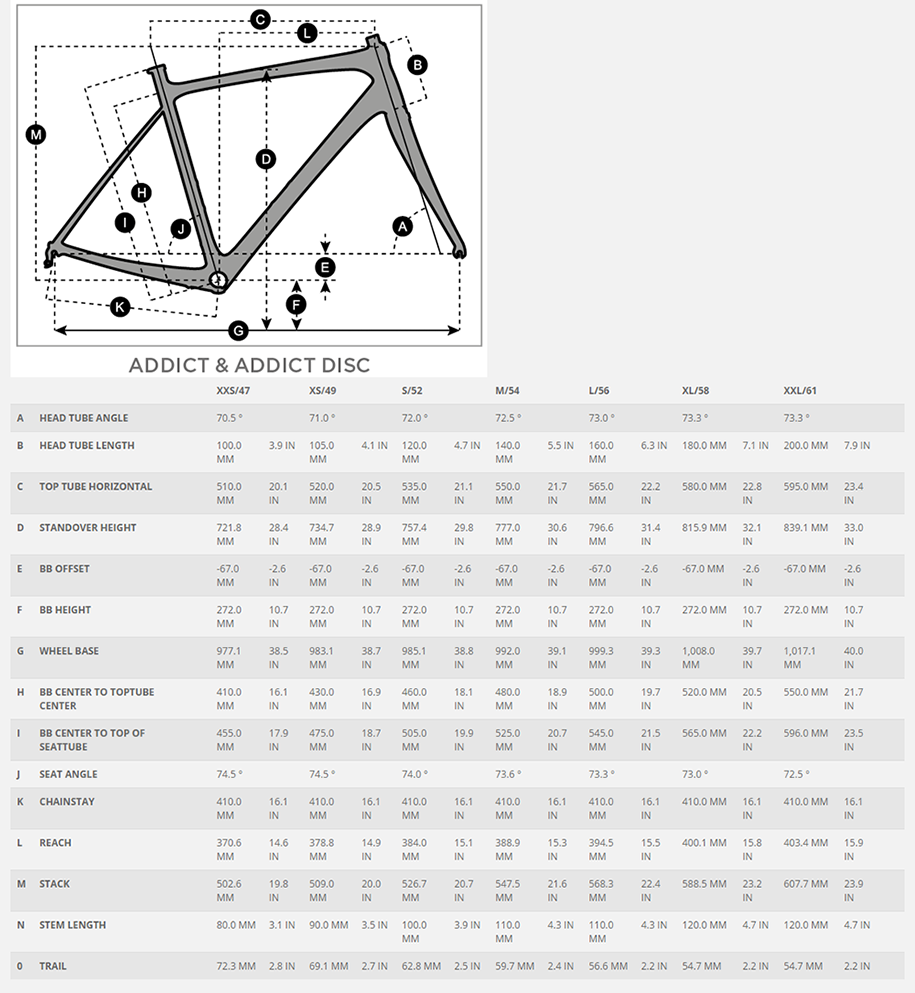 C
L
B
M
D
H
I
J
A
E
F
K
G

ADDICT & ADDICT DISC

| | | XXS/47 | | XS/49 | | S/52 | | M/54 | | L/56 | | XL/58 | | XXL/61 | |
|---|---|---|---|---|---|---|---|---|---|---|---|---|---|---|---|
| A | HEAD TUBE ANGLE | 70.5 ° | | 71.0 ° | | 72.0 ° | | 72.5 ° | | 73.0 ° | | 73.3 ° | | 73.3 ° | |
| B | HEAD TUBE LENGTH | 100.0 MM | 3.9 IN | 105.0 MM | 4.1 IN | 120.0 MM | 4.7 IN | 140.0 MM | 5.5 IN | 160.0 MM | 6.3 IN | 180.0 MM | 7.1 IN | 200.0 MM | 7.9 IN |
| C | TOP TUBE HORIZONTAL | 510.0 MM | 20.1 IN | 520.0 MM | 20.5 IN | 535.0 MM | 21.1 IN | 550.0 MM | 21.7 IN | 565.0 MM | 22.2 IN | 580.0 MM | 22.8 IN | 595.0 MM | 23.4 IN |
| D | STANDOVER HEIGHT | 721.8 MM | 28.4 IN | 734.7 MM | 28.9 IN | 757.4 MM | 29.8 IN | 777.0 MM | 30.6 IN | 796.6 MM | 31.4 IN | 815.9 MM | 32.1 IN | 839.1 MM | 33.0 IN |
| E | BB OFFSET | -67.0 MM | -2.6 IN | -67.0 MM | -2.6 IN | -67.0 MM | -2.6 IN | -67.0 MM | -2.6 IN | -67.0 MM | -2.6 IN | -67.0 MM | -2.6 IN | -67.0 MM | -2.6 IN |
| F | BB HEIGHT | 272.0 MM | 10.7 IN | 272.0 MM | 10.7 IN | 272.0 MM | 10.7 IN | 272.0 MM | 10.7 IN | 272.0 MM | 10.7 IN | 272.0 MM | 10.7 IN | 272.0 MM | 10.7 IN |
| G | WHEEL BASE | 977.1 MM | 38.5 IN | 983.1 MM | 38.7 IN | 985.1 MM | 38.8 IN | 992.0 MM | 39.1 IN | 999.3 MM | 39.3 IN | 1,008.0 MM | 39.7 IN | 1,017.1 MM | 40.0 IN |
| H | BB CENTER TO TOPTUBE CENTER | 410.0 MM | 16.1 IN | 430.0 MM | 16.9 IN | 460.0 MM | 18.1 IN | 480.0 MM | 18.9 IN | 500.0 MM | 19.7 IN | 520.0 MM | 20.5 IN | 550.0 MM | 21.7 IN |
| I | BB CENTER TO TOP OF SEATTUBE | 455.0 MM | 17.9 IN | 475.0 MM | 18.7 IN | 505.0 MM | 19.9 IN | 525.0 MM | 20.7 IN | 545.0 MM | 21.5 IN | 565.0 MM | 22.2 IN | 596.0 MM | 23.5 IN |
| J | SEAT ANGLE | 74.5 ° | | 74.5 ° | | 74.0 ° | | 73.6 ° | | 73.3 ° | | 73.0 ° | | 72.5 ° | |
| K | CHAINSTAY | 410.0 MM | 16.1 IN | 410.0 MM | 16.1 IN | 410.0 MM | 16.1 IN | 410.0 MM | 16.1 IN | 410.0 MM | 16.1 IN | 410.0 MM | 16.1 IN | 410.0 MM | 16.1 IN |
| L | REACH | 370.6 MM | 14.6 IN | 378.8 MM | 14.9 IN | 384.0 MM | 15.1 IN | 388.9 MM | 15.3 IN | 394.5 MM | 15.5 IN | 400.1 MM | 15.8 IN | 403.4 MM | 15.9 IN |
| M | STACK | 502.6 MM | 19.8 IN | 509.0 MM | 20.0 IN | 526.7 MM | 20.7 IN | 547.5 MM | 21.6 IN | 568.3 MM | 22.4 IN | 588.5 MM | 23.2 IN | 607.7 MM | 23.9 IN |
| N | STEM LENGTH | 80.0 MM | 3.1 IN | 90.0 MM | 3.5 IN | 100.0 MM | 3.9 IN | 110.0 MM | 4.3 IN | 110.0 MM | 4.3 IN | 120.0 MM | 4.7 IN | 120.0 MM | 4.7 IN |
| 0 | TRAIL | 72.3 MM | 2.8 IN | 69.1 MM | 2.7 IN | 62.8 MM | 2.5 IN | 59.7 MM | 2.4 IN | 56.6 MM | 2.2 IN | 54.7 MM | 2.2 IN | 54.7 MM | 2.2 IN |