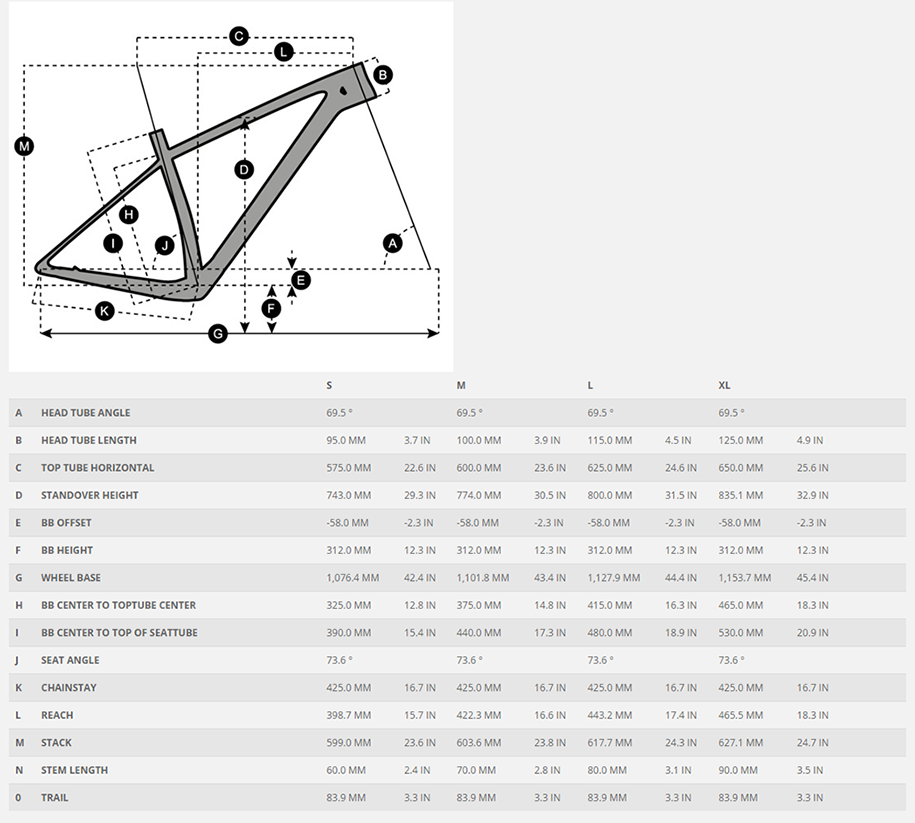 C
L
B
M
D
H
I
J
A
E
F
K
G

| | | S | | M | | L | | XL | |
|---|---|---|---|---|---|---|---|---|---|
| A | HEAD TUBE ANGLE | 69.5 ° | | 69.5 ° | | 69.5 ° | | 69.5 ° | |
| B | HEAD TUBE LENGTH | 95.0 MM | 3.7 IN | 100.0 MM | 3.9 IN | 115.0 MM | 4.5 IN | 125.0 MM | 4.9 IN |
| C | TOP TUBE HORIZONTAL | 575.0 MM | 22.6 IN | 600.0 MM | 23.6 IN | 625.0 MM | 24.6 IN | 650.0 MM | 25.6 IN |
| D | STANDOVER HEIGHT | 743.0 MM | 29.3 IN | 774.0 MM | 30.5 IN | 800.0 MM | 31.5 IN | 835.1 MM | 32.9 IN |
| E | BB OFFSET | -58.0 MM | -2.3 IN | -58.0 MM | -2.3 IN | -58.0 MM | -2.3 IN | -58.0 MM | -2.3 IN |
| F | BB HEIGHT | 312.0 MM | 12.3 IN | 312.0 MM | 12.3 IN | 312.0 MM | 12.3 IN | 312.0 MM | 12.3 IN |
| G | WHEEL BASE | 1,076.4 MM | 42.4 IN | 1,101.8 MM | 43.4 IN | 1,127.9 MM | 44.4 IN | 1,153.7 MM | 45.4 IN |
| H | BB CENTER TO TOPTUBE CENTER | 325.0 MM | 12.8 IN | 375.0 MM | 14.8 IN | 415.0 MM | 16.3 IN | 465.0 MM | 18.3 IN |
| I | BB CENTER TO TOP OF SEATTUBE | 390.0 MM | 15.4 IN | 440.0 MM | 17.3 IN | 480.0 MM | 18.9 IN | 530.0 MM | 20.9 IN |
| J | SEAT ANGLE | 73.6 ° | | 73.6 ° | | 73.6 ° | | 73.6 ° | |
| K | CHAINSTAY | 425.0 MM | 16.7 IN | 425.0 MM | 16.7 IN | 425.0 MM | 16.7 IN | 425.0 MM | 16.7 IN |
| L | REACH | 398.7 MM | 15.7 IN | 422.3 MM | 16.6 IN | 443.2 MM | 17.4 IN | 465.5 MM | 18.3 IN |
| M | STACK | 599.0 MM | 23.6 IN | 603.6 MM | 23.8 IN | 617.7 MM | 24.3 IN | 627.1 MM | 24.7 IN |
| N | STEM LENGTH | 60.0 MM | 2.4 IN | 70.0 MM | 2.8 IN | 80.0 MM | 3.1 IN | 90.0 MM | 3.5 IN |
| 0 | TRAIL | 83.9 MM | 3.3 IN | 83.9 MM | 3.3 IN | 83.9 MM | 3.3 IN | 83.9 MM | 3.3 IN |