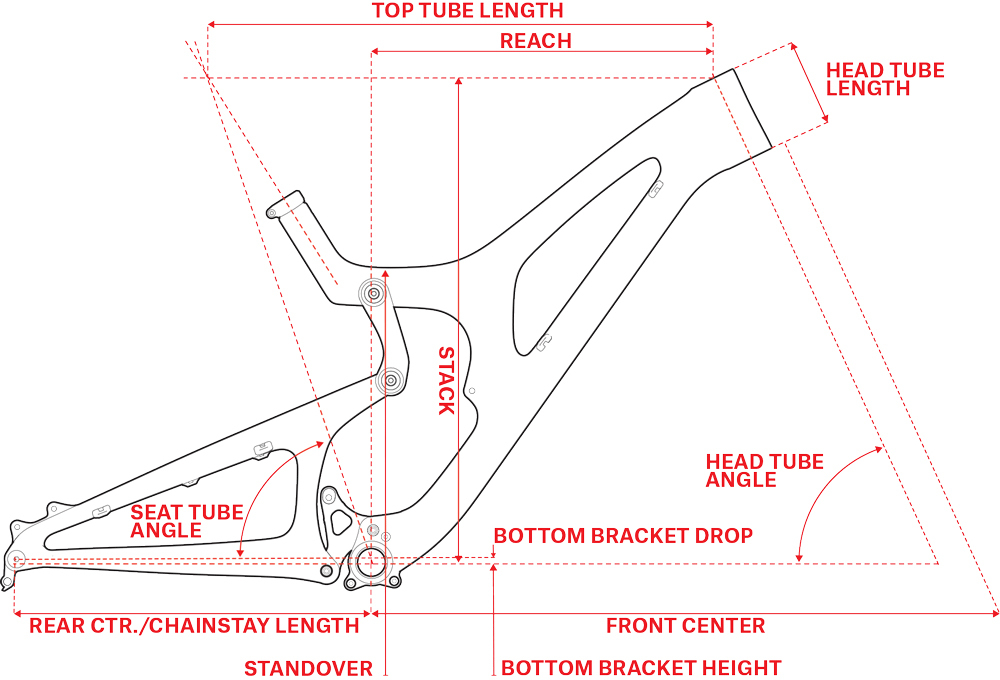 TOP TUBE LENGTH
REACH
HEAD TUBE LENGTH
STACK
HEAD TUBE ANGLE
SEAT TUBE ANGLE
BOTTOM BRACKET DROP
REAR CTR./CHAINSTAY LENGTH
FRONT CENTER
STANDOVER
BOTTOM BRACKET HEIGHT