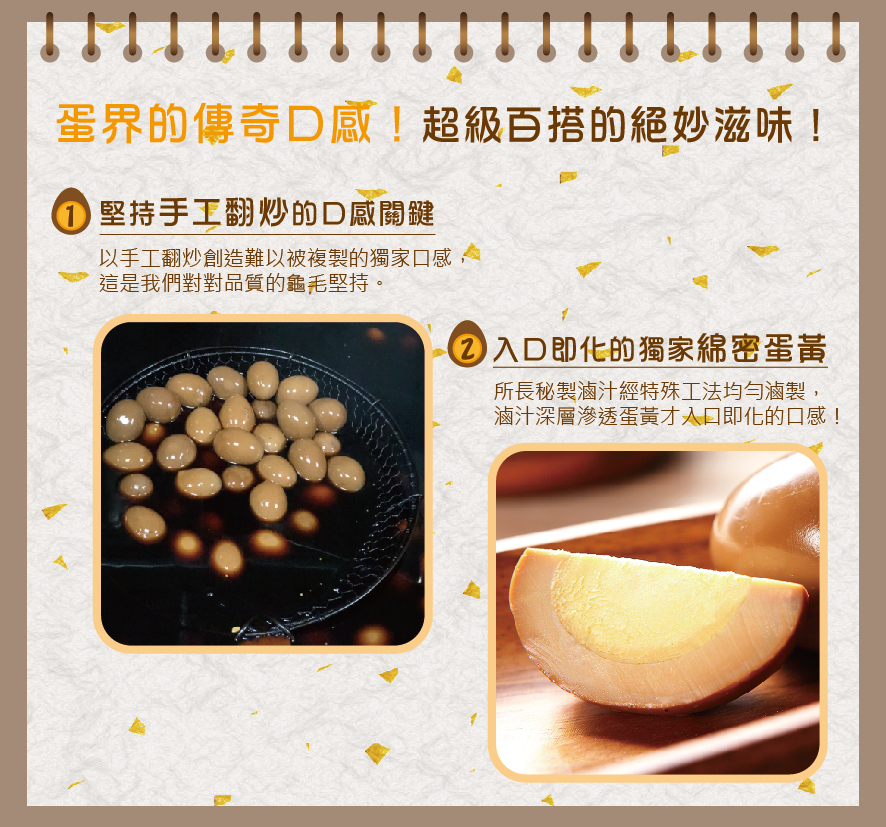 蛋界的傳奇口感！超級百搭的絕妙滋味！

1 堅持手工翻炒的口感關鍵

以手工翻炒創造難以被複製的獨家口感，這是我們對對品質的龜毛堅持。

2 入口即化的獨家綿密蛋黃

所長秘製滷汁經特殊工法均勻滷製，滷汁深層滲透蛋黃才入口即化的口感！