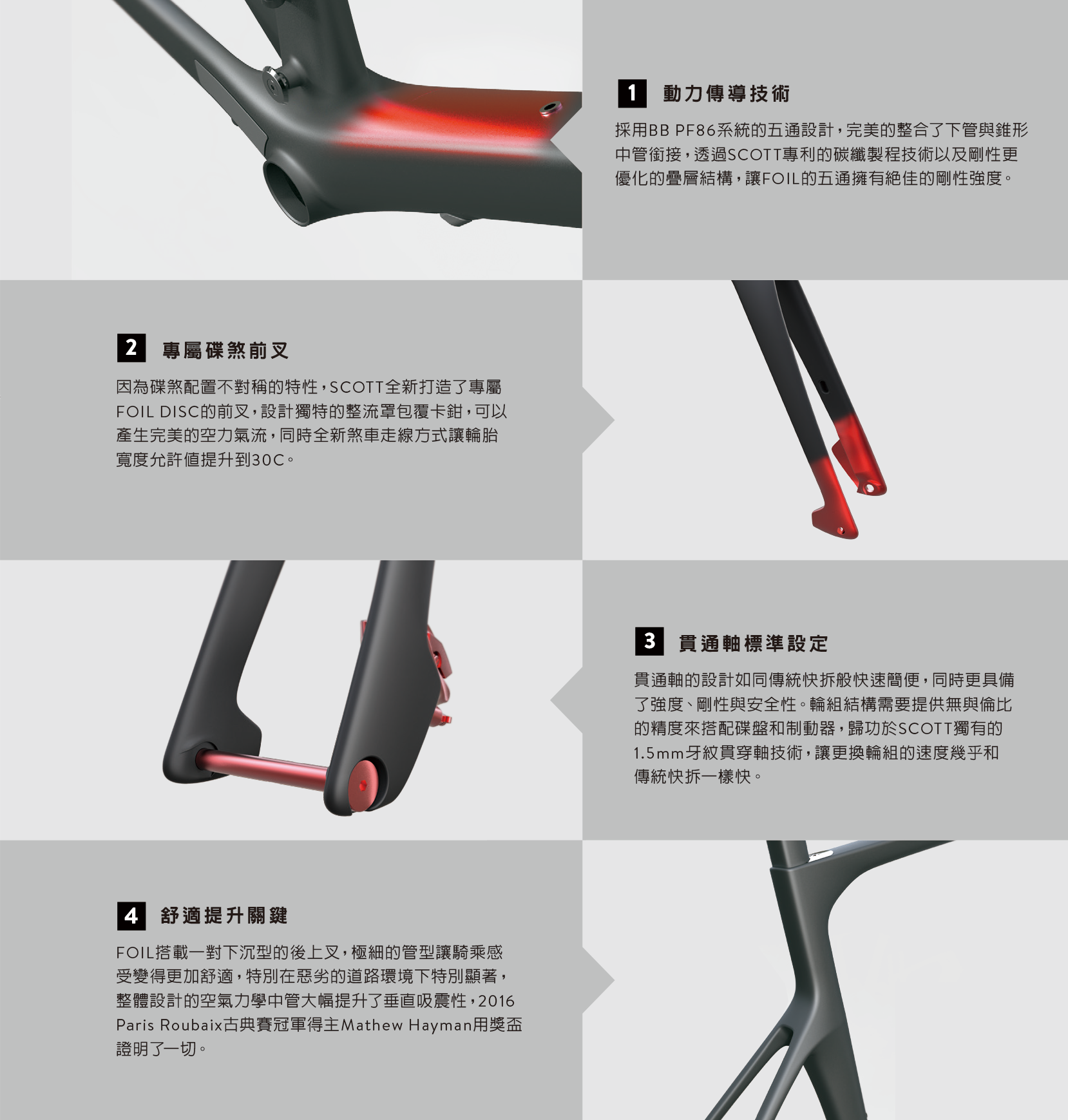 1 動力傳導技術

採用BB PF86系統的五通設計，完美的整合了下管與錐形中管銜接，透過SCOTT專利的碳纖製程技術以及剛性更優化的疊層結構，讓FOIL的五通擁有絕佳的剛性強度。

2 專屬碟煞前叉

因為碟煞配置不對稱的特性，SCOTT全新打造了專屬FOIL DISC的前叉，設計獨特的整流罩包覆卡鉗，可以產生完美的空力氣流，同時全新煞車走線方式讓輪胎寬度允許值提升到30C。

3 貫通軸標準設定

貫通軸的設計如同傳統快拆般快速簡便，同時更具備了強度、剛性與安全性。輪組結構需要提供無與倫比的精度來搭配碟盤和制動器，歸功於SCOTT獨有的1.5mm牙紋貫穿軸技術，讓更換輪組的速度幾乎和傳統快拆一樣快。

4 舒適提升關鍵

FOIL搭載一對下沉型的後上叉，極細的管型讓騎乘感受變得更加舒適，特別在惡劣的道路環境下特別顯著，整體設計的空氣力學中管大幅提升了垂直吸震性，2016 Paris Roubaix古典賽冠軍得主Mathew Hayman用獎盃證明了一切。