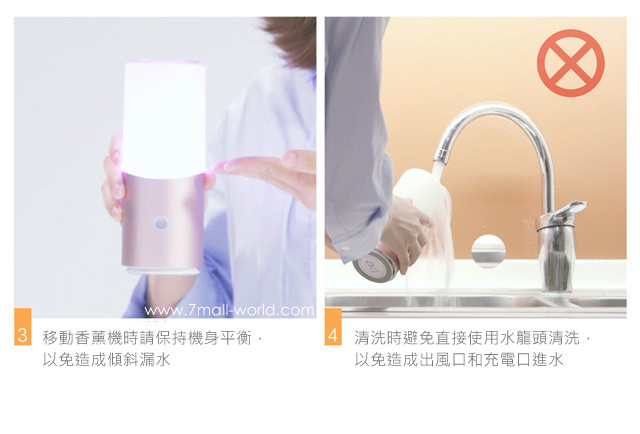 www.7mall-world.com

3 移動香薰機時請保持機身平衡，以免造成傾斜漏水

4 清洗時避免直接使用水龍頭清洗，以免造成出風口和充電口進水