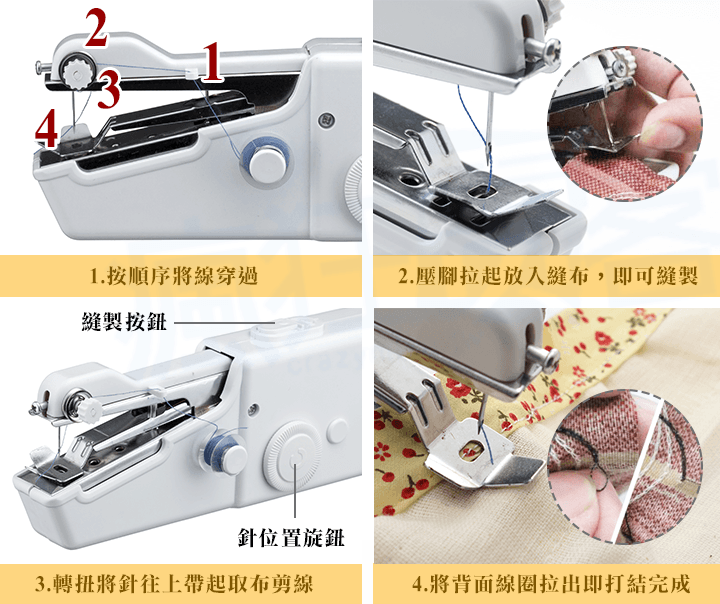 2
1
3
4

1.按順序將線穿過

2.壓腳拉起放入縫布，即可縫製

縫製按鈕

針位置旋鈕

3.轉扭將針往上帶起取布剪線

4.將背面線圈拉出即打結完成