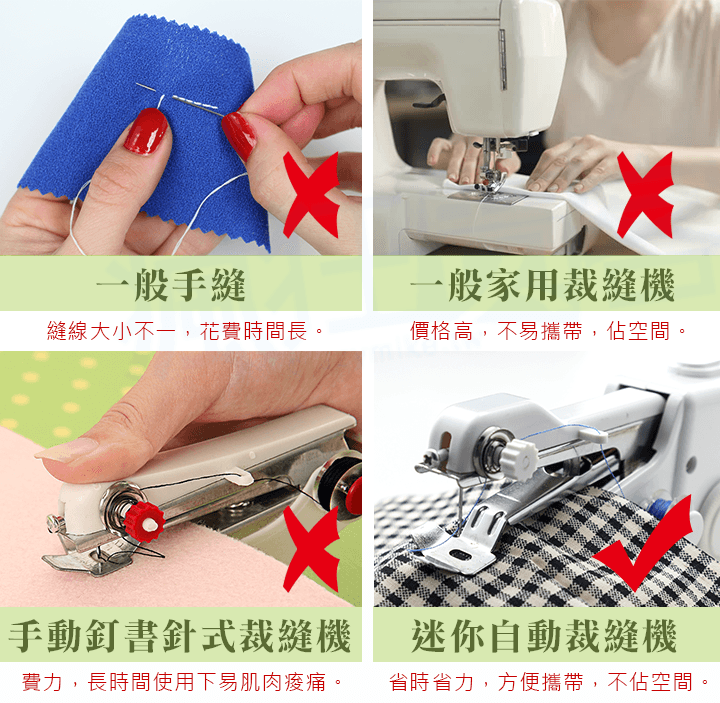 一般手縫

縫線大小不一，花費時間長。

一般家用裁縫機

價格高，不易攜帶，佔空間。

手動釘書針式裁縫機

費力，長時間使用下易肌肉痠痛。

迷你自動裁縫機

省時省力，方便攜帶，不佔空間。