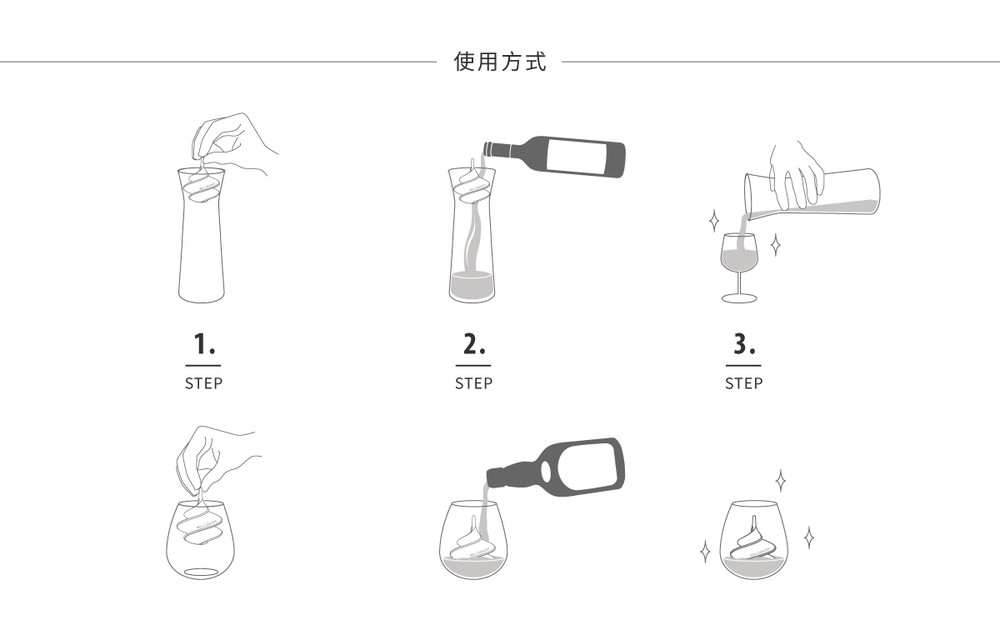 使用方式

1.
STEP

2.
STEP

3.
STEP