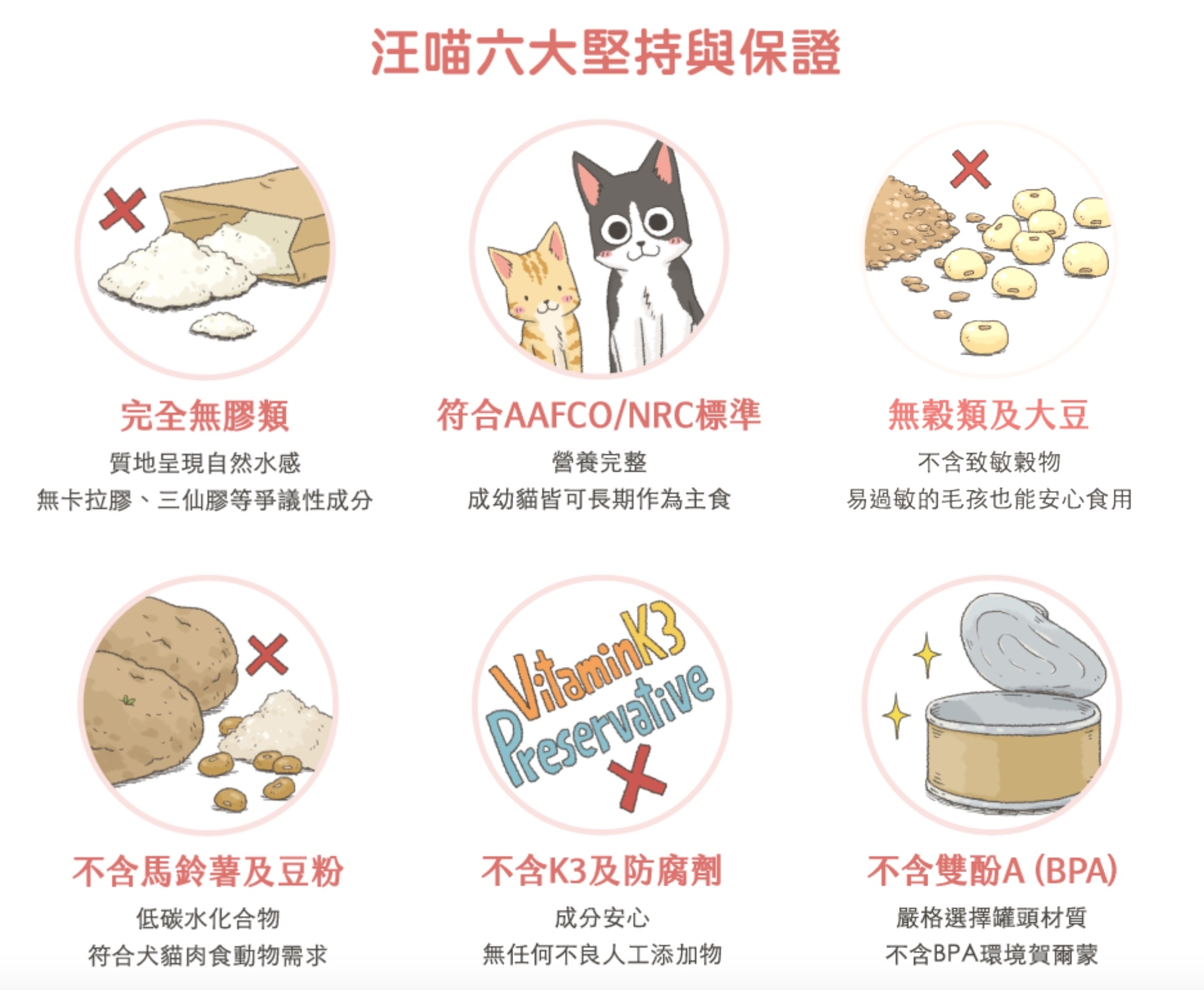 汪喵六大堅持與保證

完全無膠類
質地呈現自然水感
無卡拉膠、三仙膠等爭議性成分

符合AAFCO/NRC標準
營養完整
成幼貓皆可長期作為主食

無穀類及大豆
不含致敏穀物
易過敏的毛孩也能安心食用

不含馬鈴薯及豆粉
低碳水化合物
符合犬貓肉食動物需求

VitaminK3
Preservative

不含K3及防腐劑
成分安心
無任何不良人工添加物

不含雙酚A (BPA)
嚴格選擇罐頭材質
不含BPA環境賀爾蒙