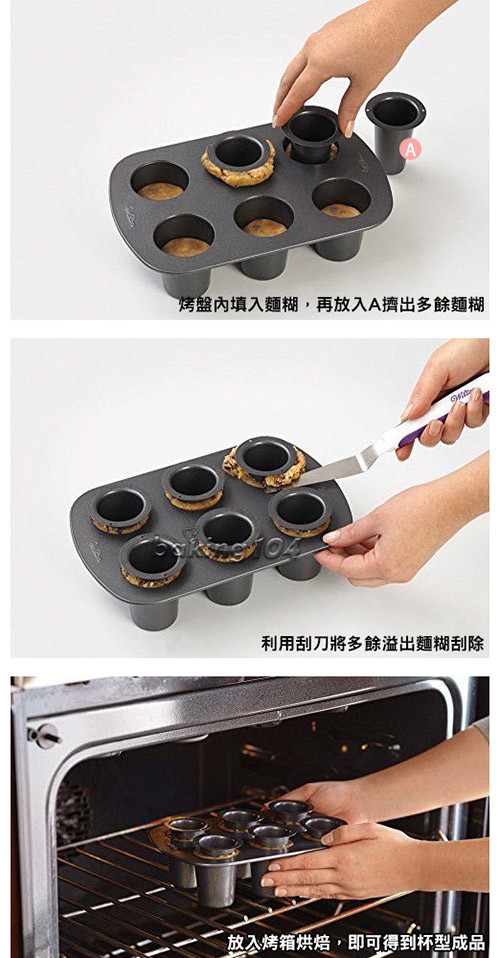 A

烤盤內填入麵糊，再放入A擠出多餘麵糊

Wilton

baking104

利用刮刀將多餘溢出麵糊刮除

放入烤箱烘焙，即可得到杯型成品