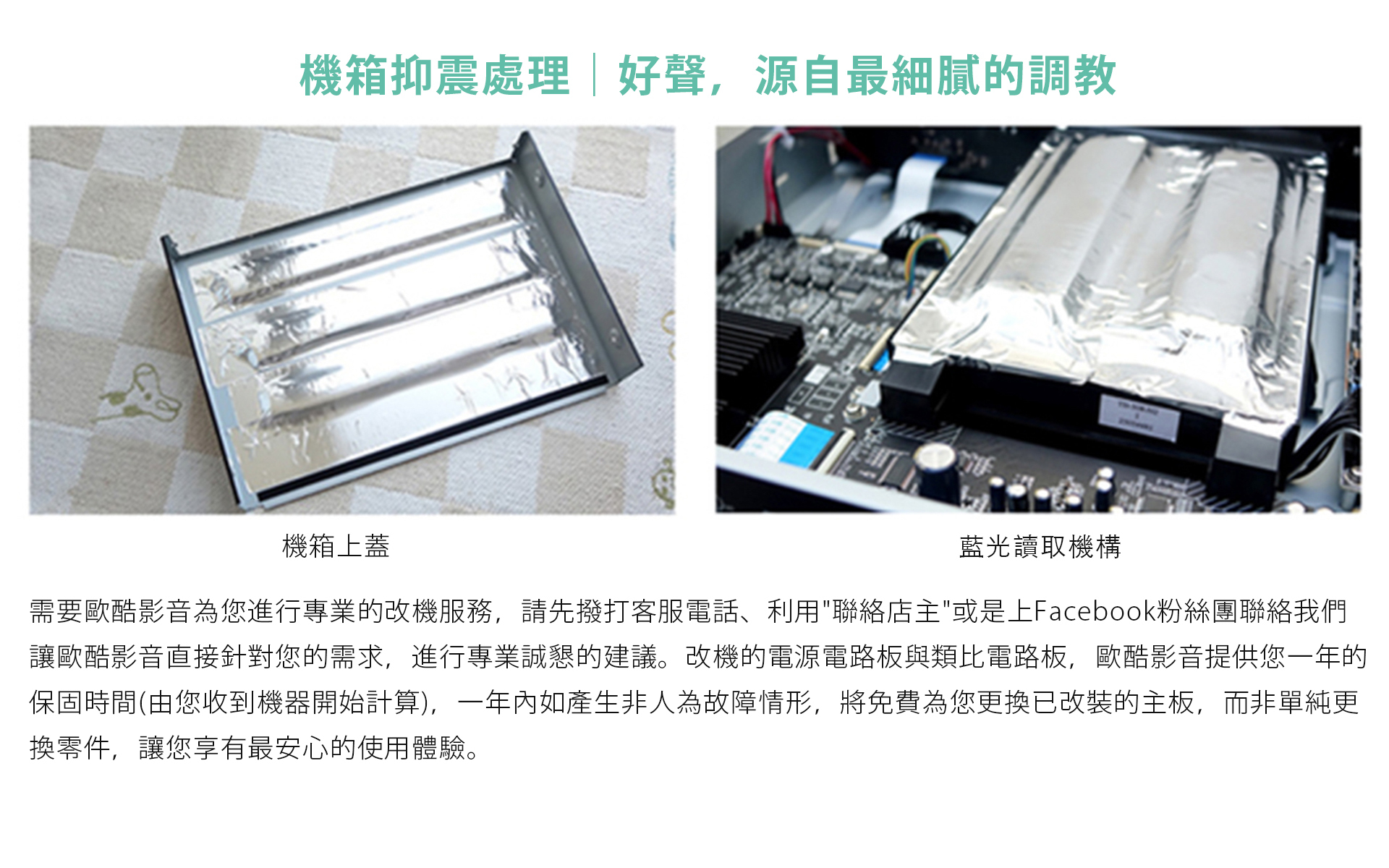 機箱抑震處理 | 好聲，源自最細膩的調教

機箱上蓋

藍光讀取機構

需要歐酷影音為您進行專業的改機服務，請先撥打客服電話、利用"聯絡店主"或是上Facebook粉絲團聯絡我們讓歐酷影音直接針對您的需求，進行專業誠懇的建議。改機的電源電路板與類比電路板，歐酷影音提供您一年的保固時間(由您收到機器開始計算)，一年內如產生非人為故障情形，將免費為您更換已改裝的主板，而非單純更換零件，讓您享有最安心的使用體驗。