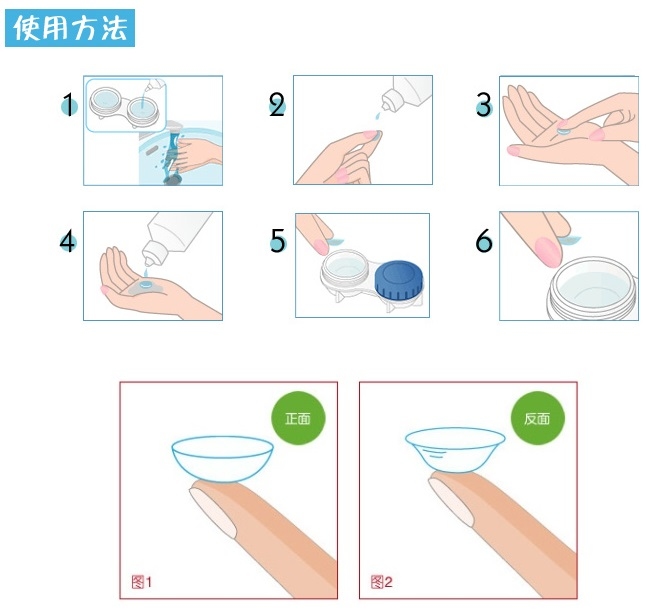 使用方法

1

2

3

4

5

6

正面

图1

反面

图2