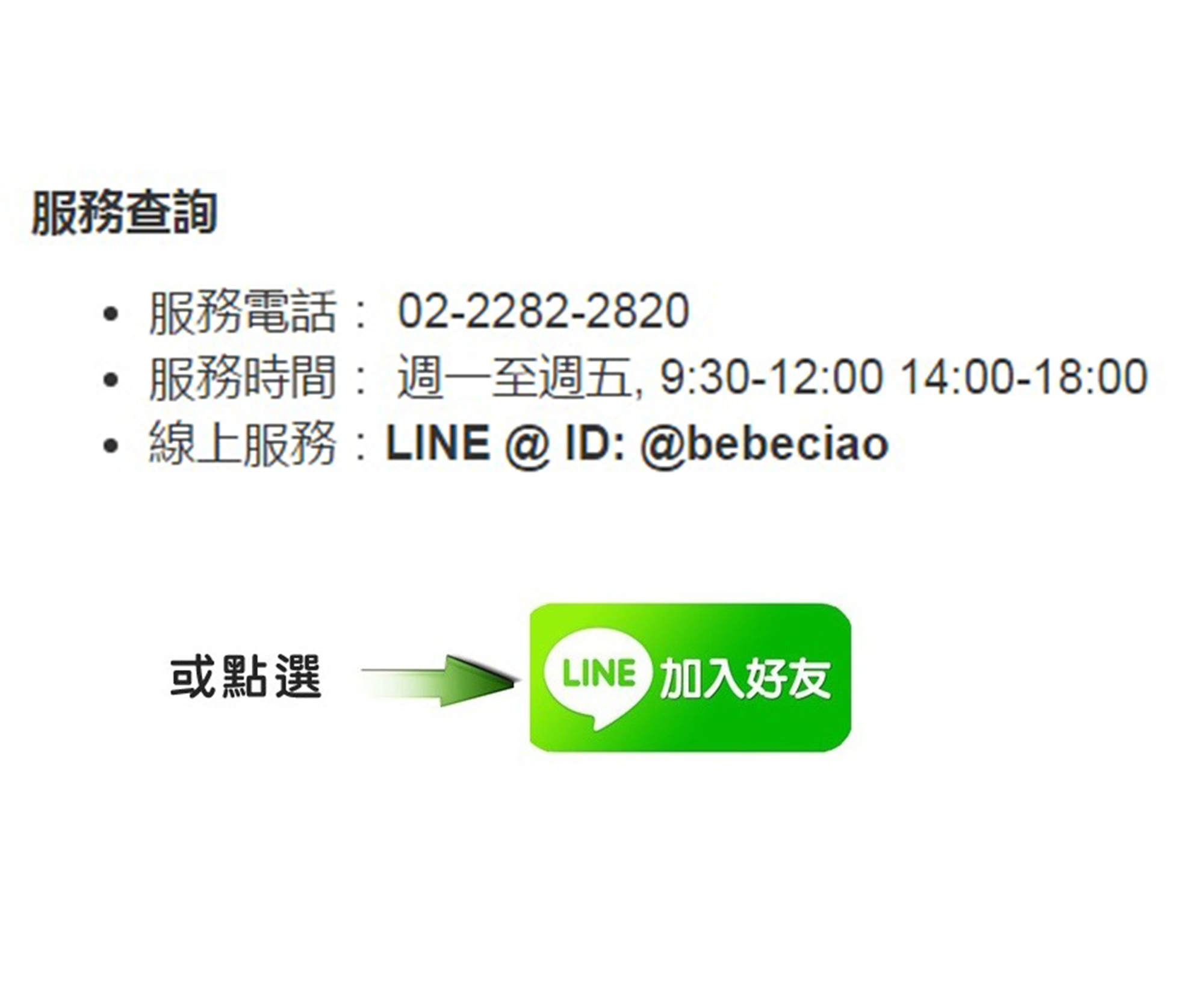 服務查詢

• 服務電話：02-2282-2820
• 服務時間：週一至週五, 9:30-12:00 14:00-18:00
• 線上服務：LINE @ ID: @bebeciao

或點選

LINE 加入好友