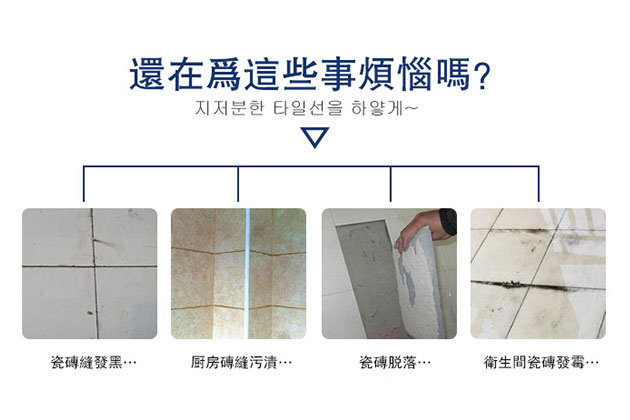 還在爲這些事煩惱嗎?
지저분한 타일선을 하얗게~

瓷磚縫發黑…

厨房磚縫污漬…

瓷磚脱落…

衛生間瓷磚發霉…