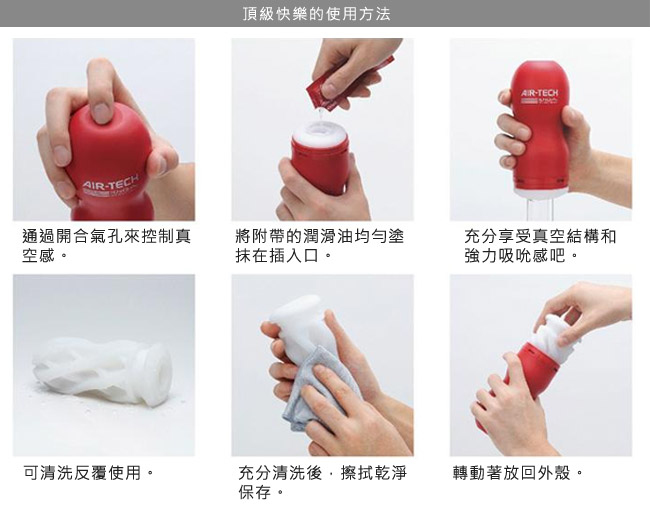 頂級快樂的使用方法

AIR-TECH

通過開合氣孔來控制真空感。

將附帶的潤滑油均勻塗抹在插入口。

AIR-TECH

充分享受真空結構和強力吸吮感吧。

可清洗反覆使用。

充分清洗後，擦拭乾淨保存。

轉動著放回外殼。