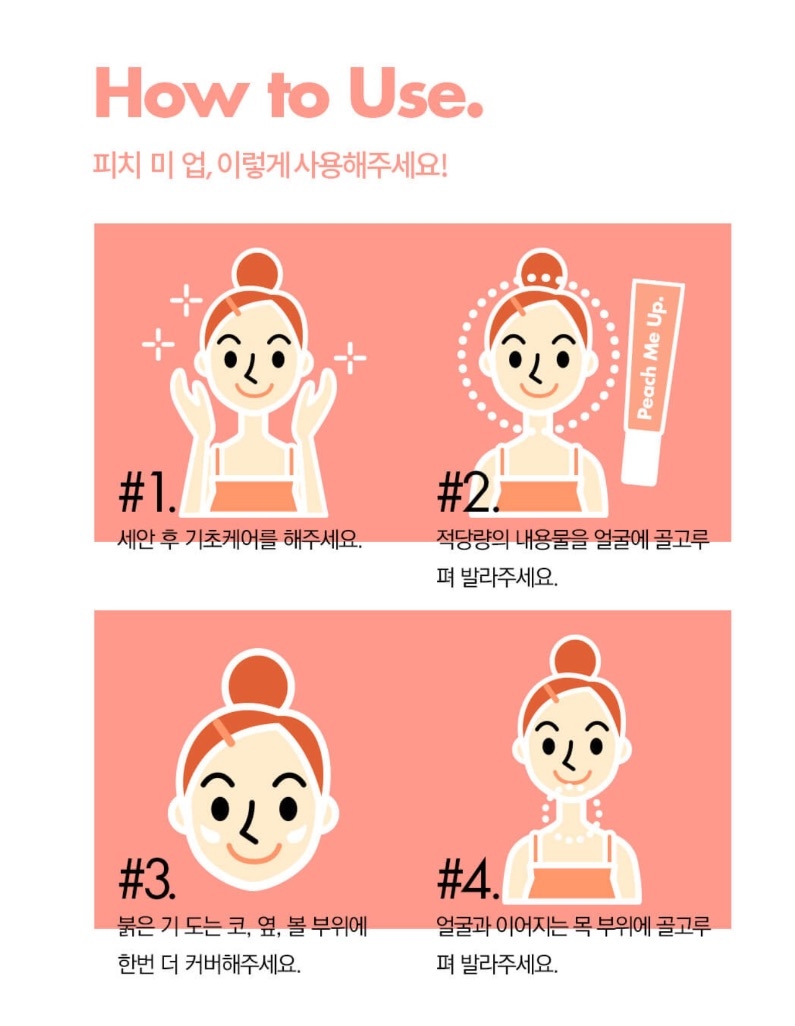 How to Use.

피치 미 업, 이렇게 사용해주세요!

Peach Me Up.

#1.
세안 후 기초케어를 해주세요.

#2.
적당량의 내용물을 얼굴에 골고루 펴 발라주세요.

#3.
붉은 기 도는 코, 옆, 볼 부위에 한번 더 커버해주세요.

#4.
얼굴과 이어지는 목 부위에 골고루 펴 발라주세요.