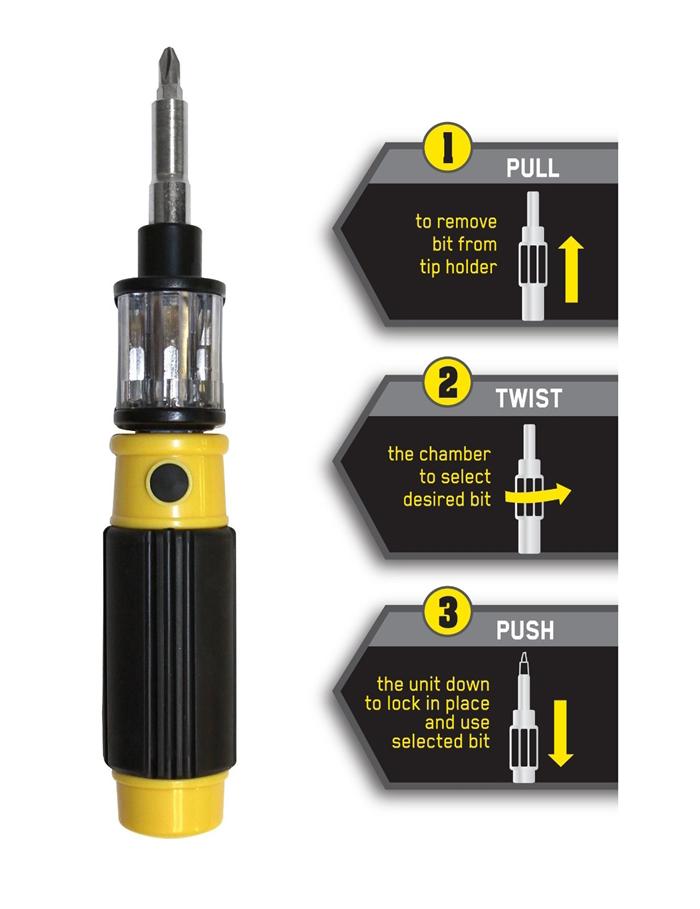 1
PULL
to remove bit from tip holder

2
TWIST
the chamber to select desired bit

3
PUSH
the unit down to lock in place and use selected bit