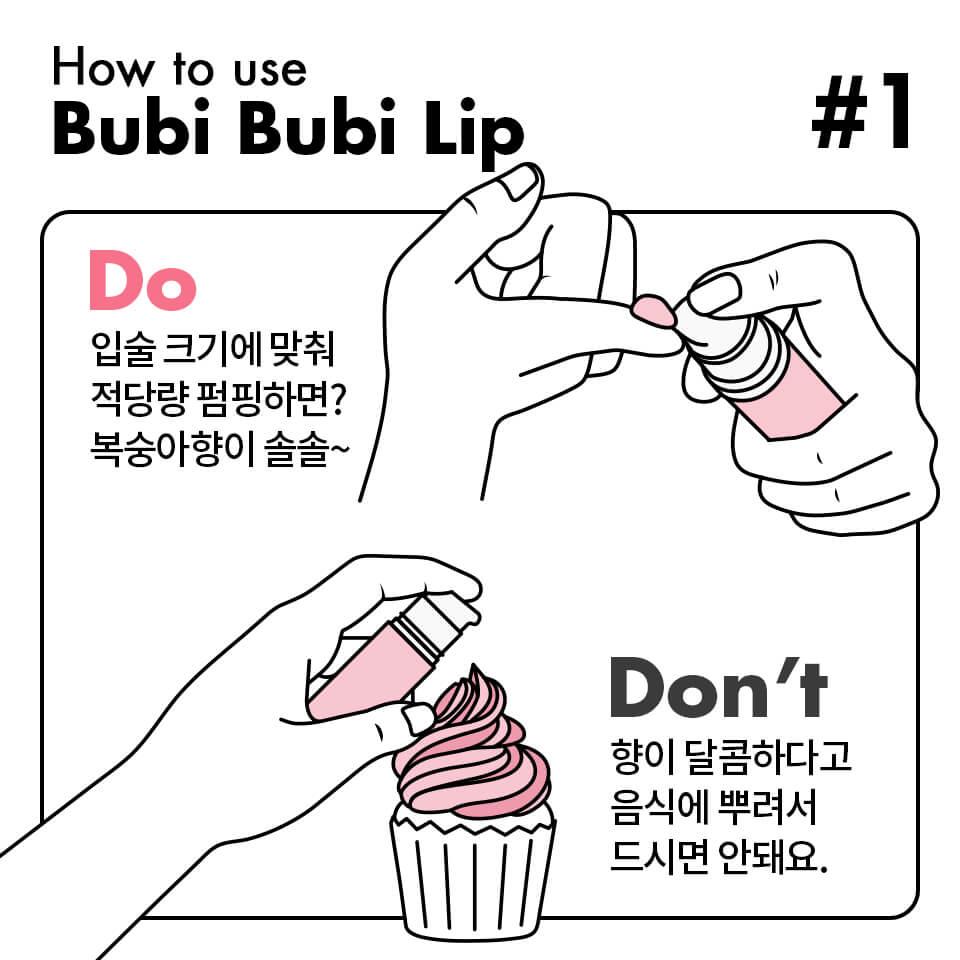 How to use
Bubi Bubi Lip

#1

Do
입술 크기에 맞춰
적당량 펌핑하면?
복숭아향이 솔솔~

Don't
향이 달콤하다고
음식에 뿌려서
드시면 안돼요.