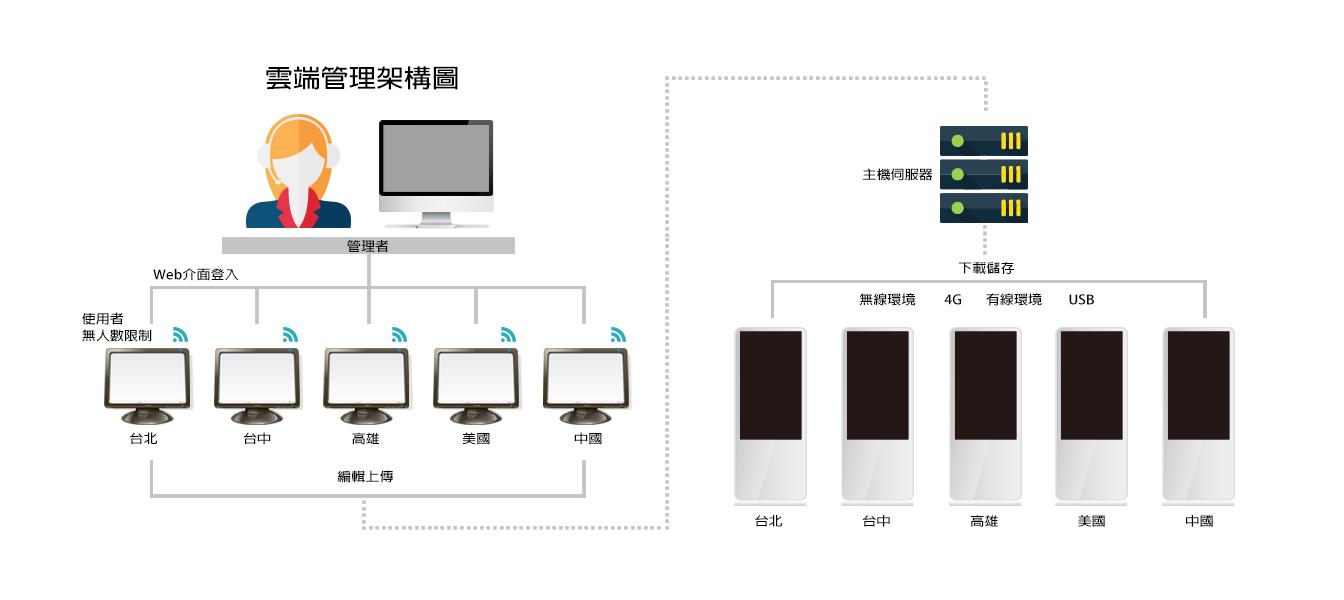 雲端管理架構圖

管理者

Web介面登入

使用者
無人數限制

台北 台中 高雄 美國 中國

編輯上傳

主機伺服器

下載儲存

無線環境 4G 有線環境 USB

台北 台中 高雄 美國 中國