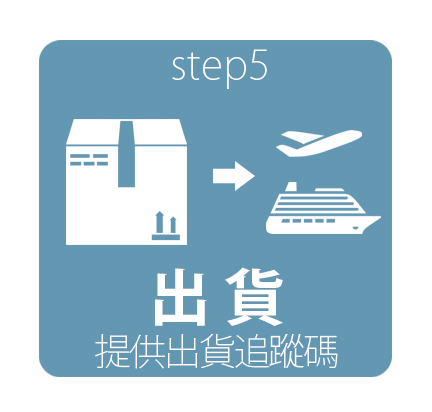 step5

出貨
提供出貨追蹤碼