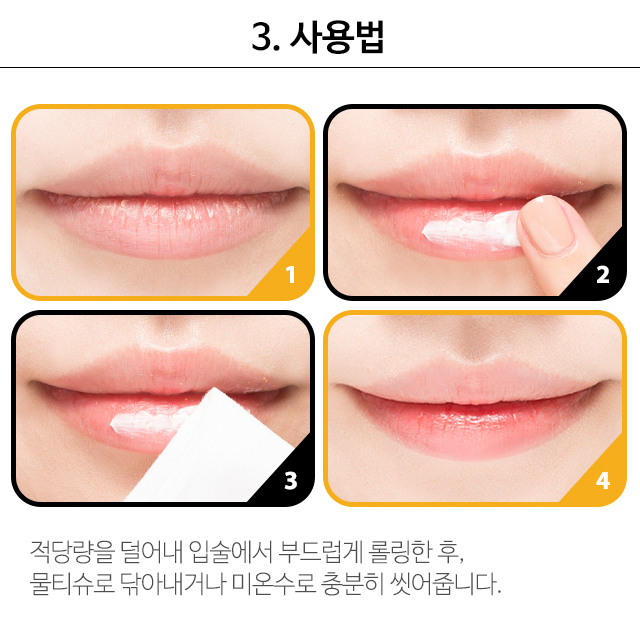 3. 사용법

1

2

3

4

적당량을 덜어내 입술에서 부드럽게 롤링한 후,
물티슈로 닦아내거나 미온수로 충분히 씻어줍니다.