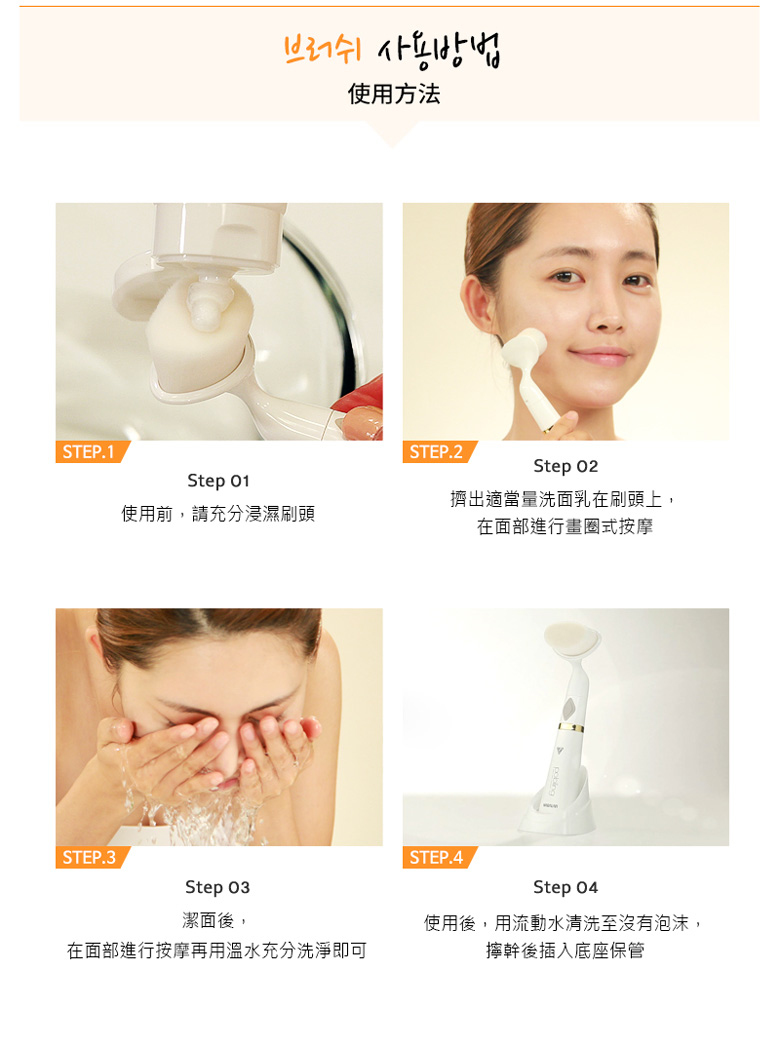 브러쉬 사용방법
使用方法

STEP.1
Step 01
使用前，請充分浸濕刷頭

STEP.2
Step 02
擠出適當量洗面乳在刷頭上，
在面部進行畫圈式按摩

STEP.3
Step 03
潔面後，
在面部進行按摩再用溫水充分洗淨即可

STEP.4
Step 04
使用後，用流動水清洗至沒有泡沫，
擰幹後插入底座保管