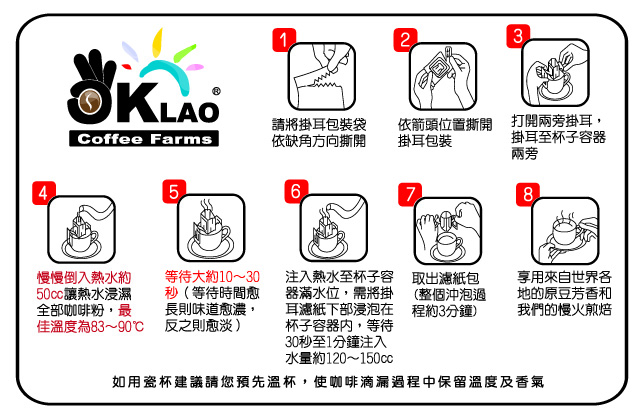 OKLAO®
Coffee Farms

1
請將掛耳包裝袋依缺角方向撕開

2
依箭頭位置撕開掛耳包裝

3
打開兩旁掛耳，掛耳至杯子容器兩旁

4
慢慢倒入熱水約50cc讓熱水浸濕全部咖啡粉，最佳溫度為83～90℃

5
等待大約10～30秒（等待時間愈長則味道愈濃，反之則愈淡）

6
注入熱水至杯子容器滿水位，需將掛耳濾紙下部浸泡在杯子容器內，等待30秒至1分鐘注入水量約120～150cc

7
取出濾紙包（整個沖泡過程約3分鐘）

8
享用來自世界各地的原豆芳香和我們的慢火煎焙

如用瓷杯建議請您預先溫杯，使咖啡滴漏過程中保留溫度及香氣