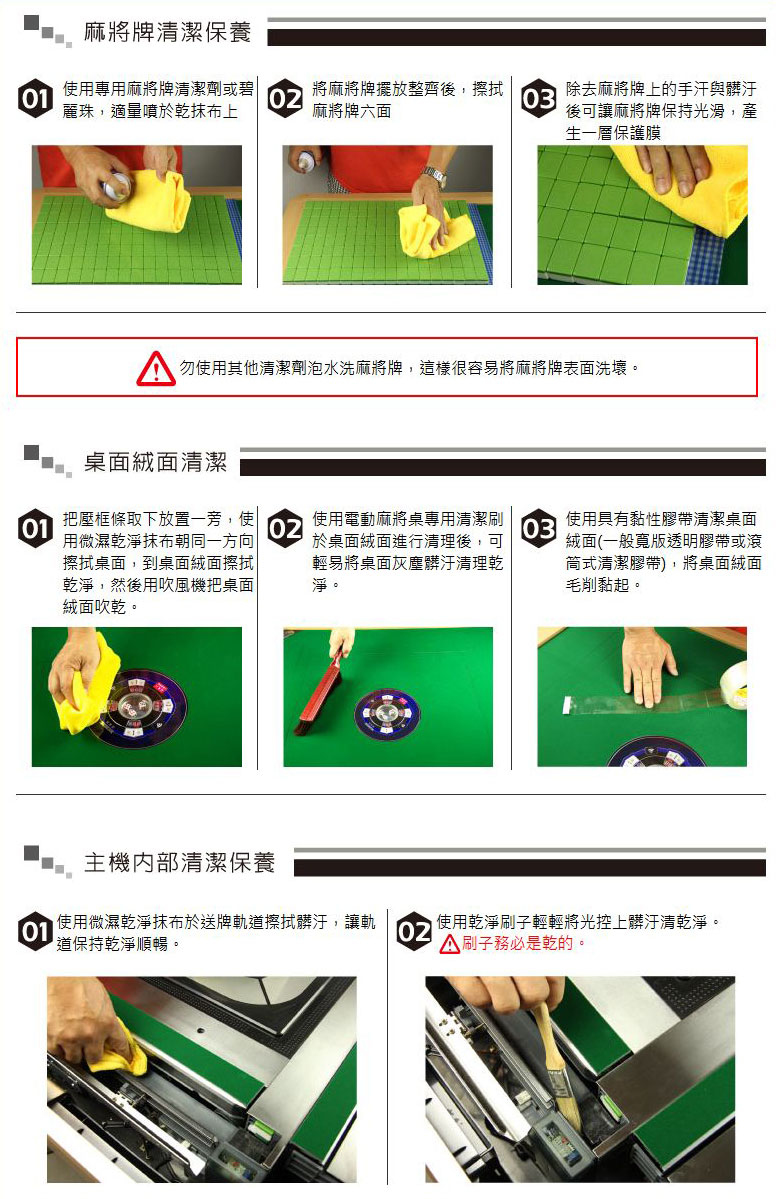 麻將牌清潔保養

01 使用專用麻將牌清潔劑或碧麗珠，適量噴於乾抹布上

02 將麻將牌擺放整齊後，擦拭麻將牌六面

03 除去麻將牌上的手汗與髒汙後可讓麻將牌保持光滑，產生一層保護膜

勿使用其他清潔劑泡水洗麻將牌，這樣很容易將麻將牌表面洗壞。

桌面絨面清潔

01 把壓框條取下放置一旁，使用微濕乾淨抹布朝同一方向擦拭桌面，到桌面絨面擦拭乾淨，然後用吹風機把桌面絨面吹乾。

02 使用電動麻將桌專用清潔刷於桌面絨面進行清理後，可輕易將桌面灰塵髒汙清理乾淨。

03 使用具有黏性膠帶清潔桌面絨面(一般寬版透明膠帶或滾筒式清潔膠帶)，將桌面絨面毛削黏起。

主機內部清潔保養

01 使用微濕乾淨抹布於送牌軌道擦拭髒汙，讓軌道保持乾淨順暢。

02 使用乾淨刷子輕輕將光控上髒汙清乾淨。
刷子務必是乾的。