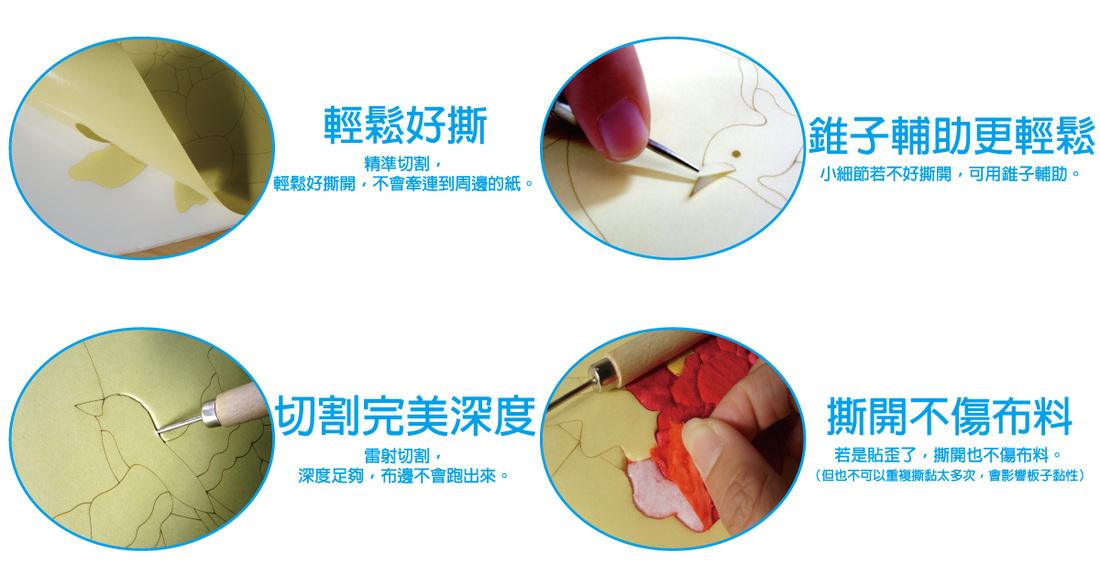 輕鬆好撕

精準切割，
輕鬆好撕開，不會牽連到周邊的紙。

錐子輔助更輕鬆

小細節若不好撕開，可用錐子輔助。

切割完美深度

雷射切割，
深度足夠，布邊不會跑出來。

撕開不傷布料

若是貼歪了，撕開也不傷布料。
（但也不可以重複撕黏太多次，會影響板子黏性）